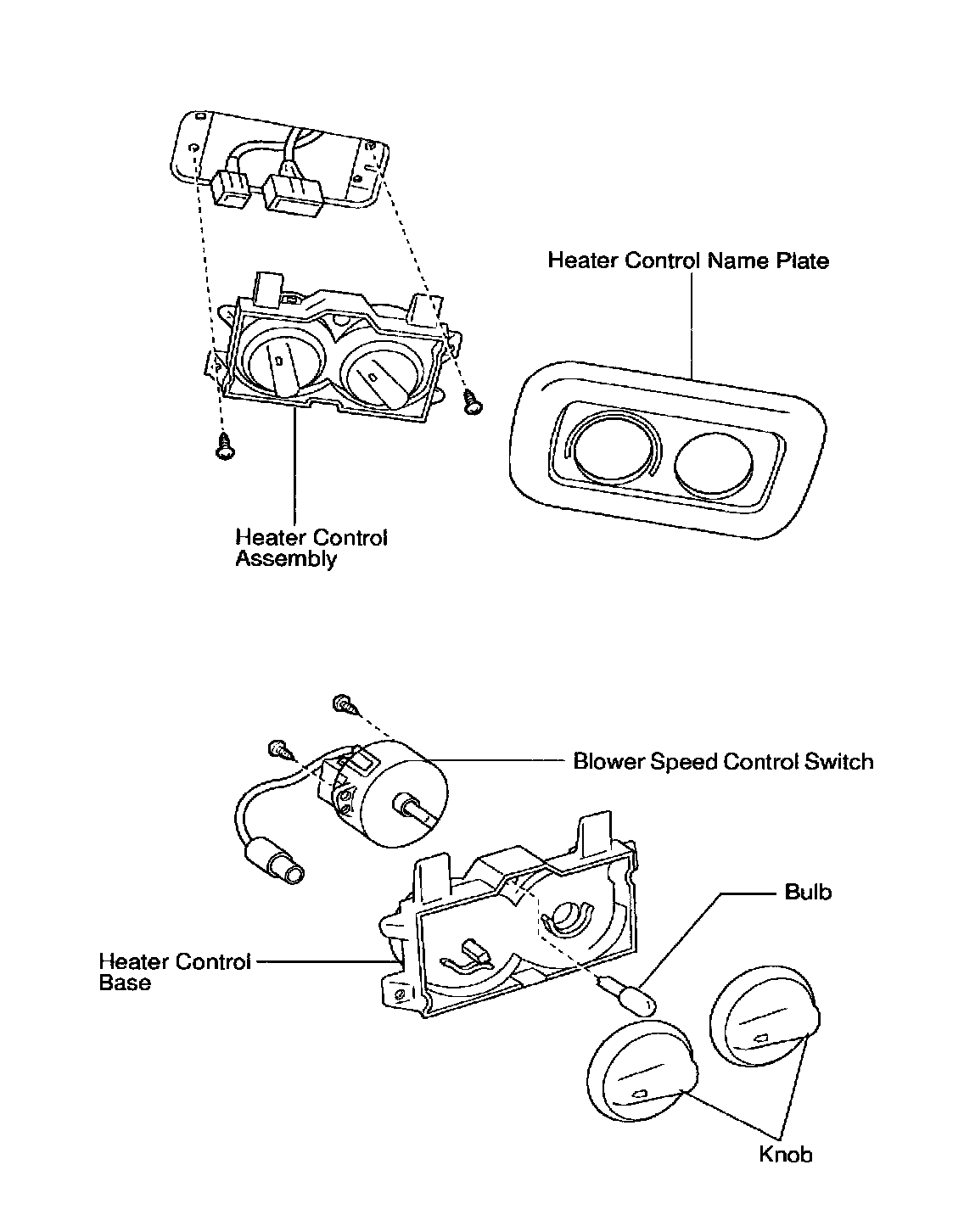 Heater Control Name Plate

Heater Control Assembly

Blower Speed Control Switch

Bulb

Heater Control Base

Knob