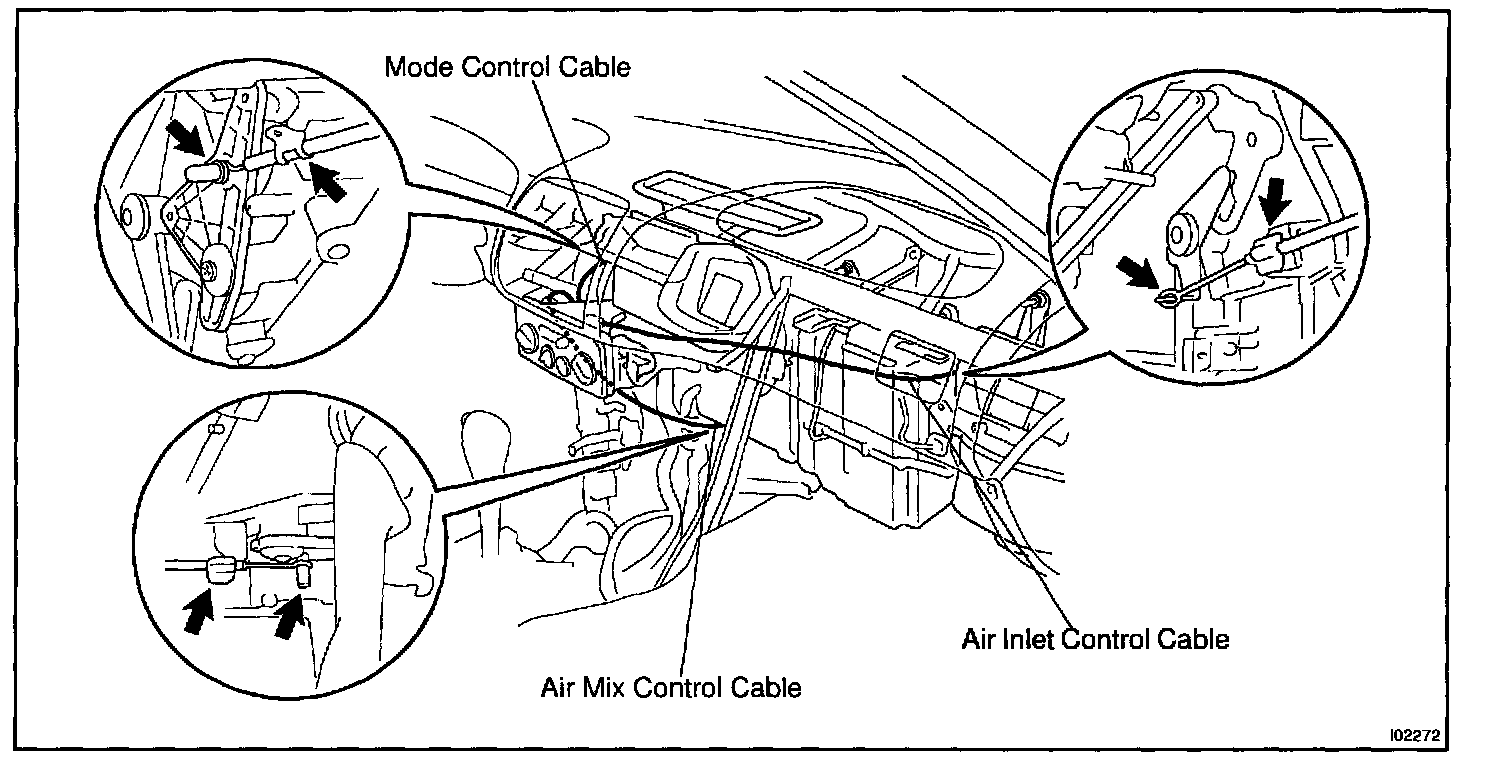 Mode Control Cable

Air Inlet Control Cable

Air Mix Control Cable

I02272