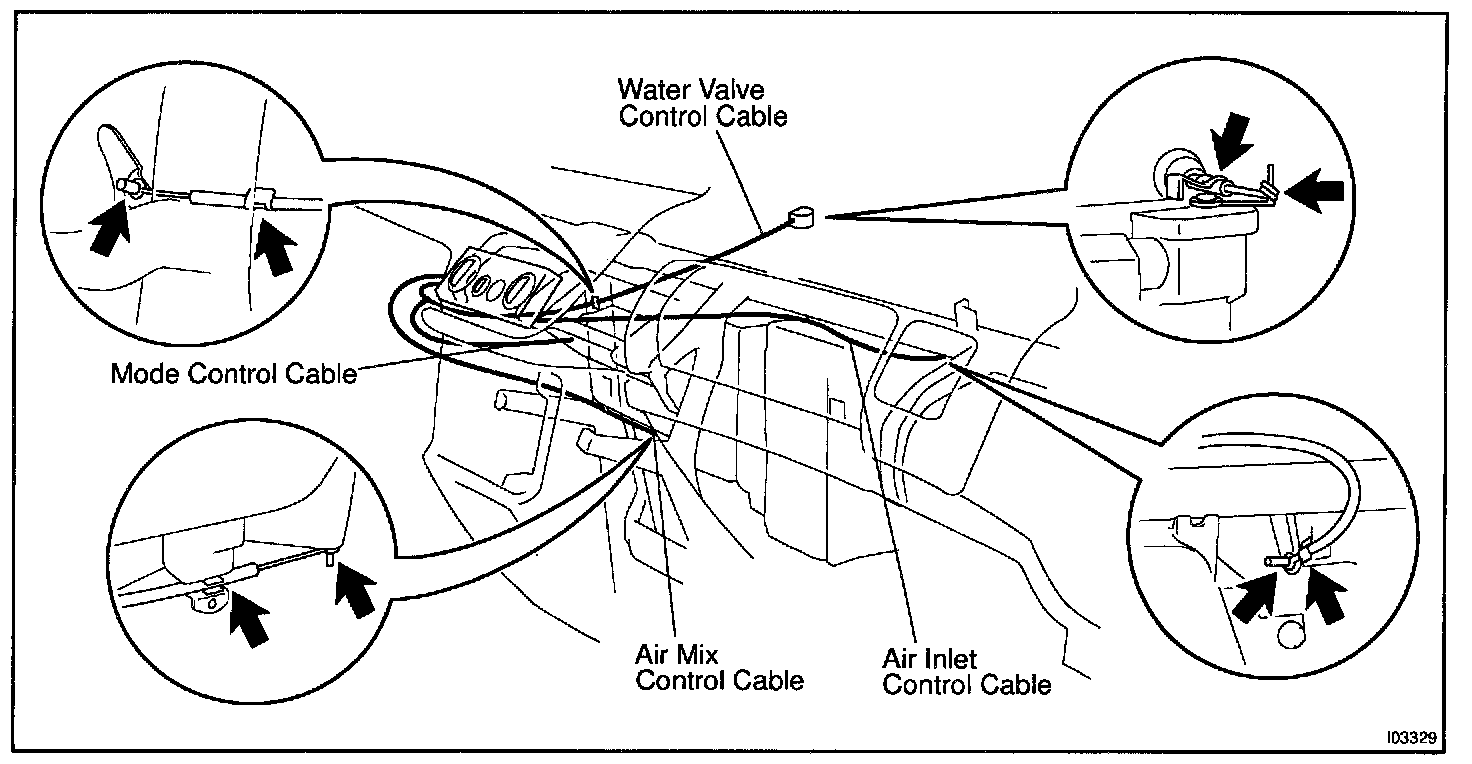 Water Valve Control Cable

Mode Control Cable

Air Mix Control Cable

Air Inlet Control Cable

I03329