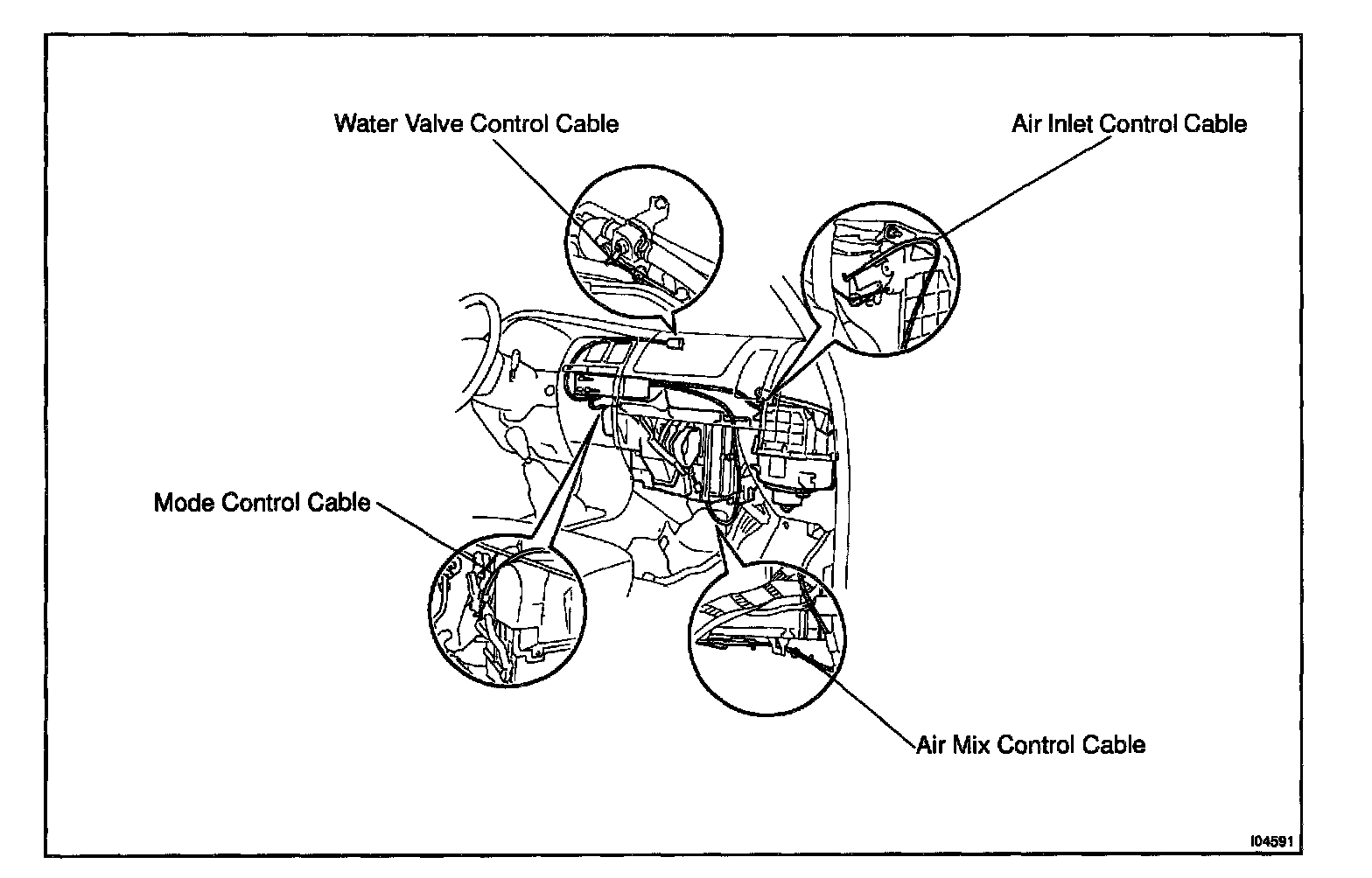 Water Valve Control Cable

Air Inlet Control Cable

Mode Control Cable

Air Mix Control Cable

I04591