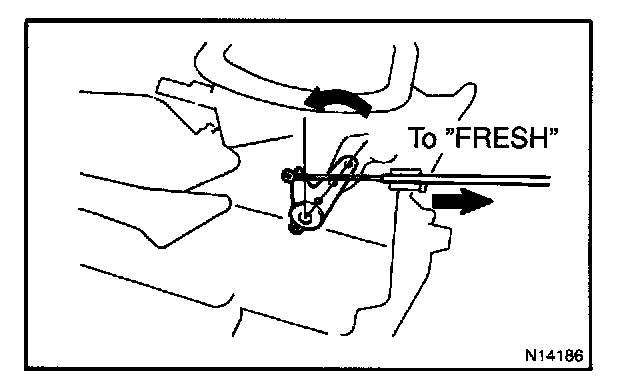 To "FRESH"

N14186