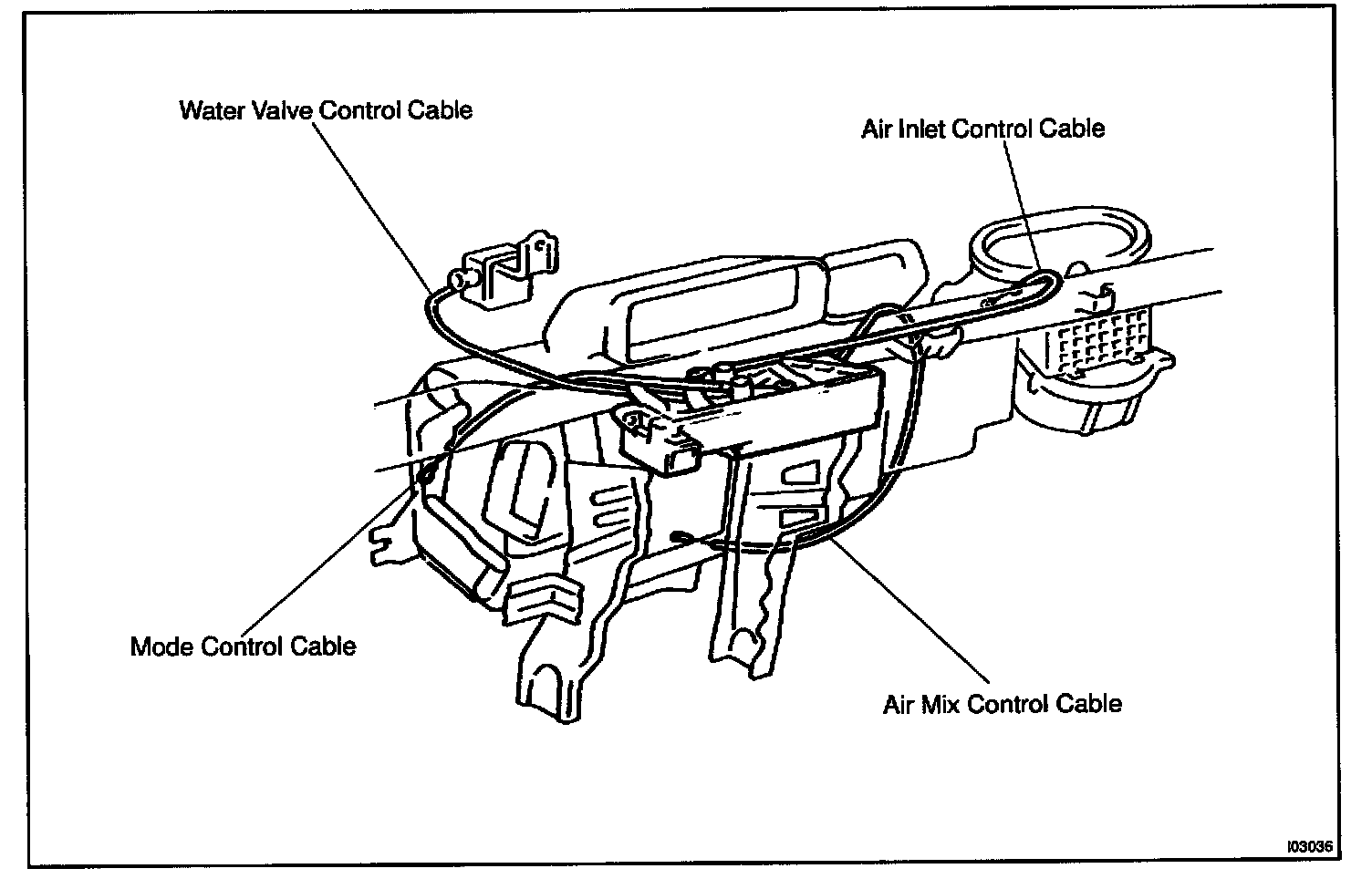 Water Valve Control Cable

Air Inlet Control Cable

Mode Control Cable

Air Mix Control Cable

I03036