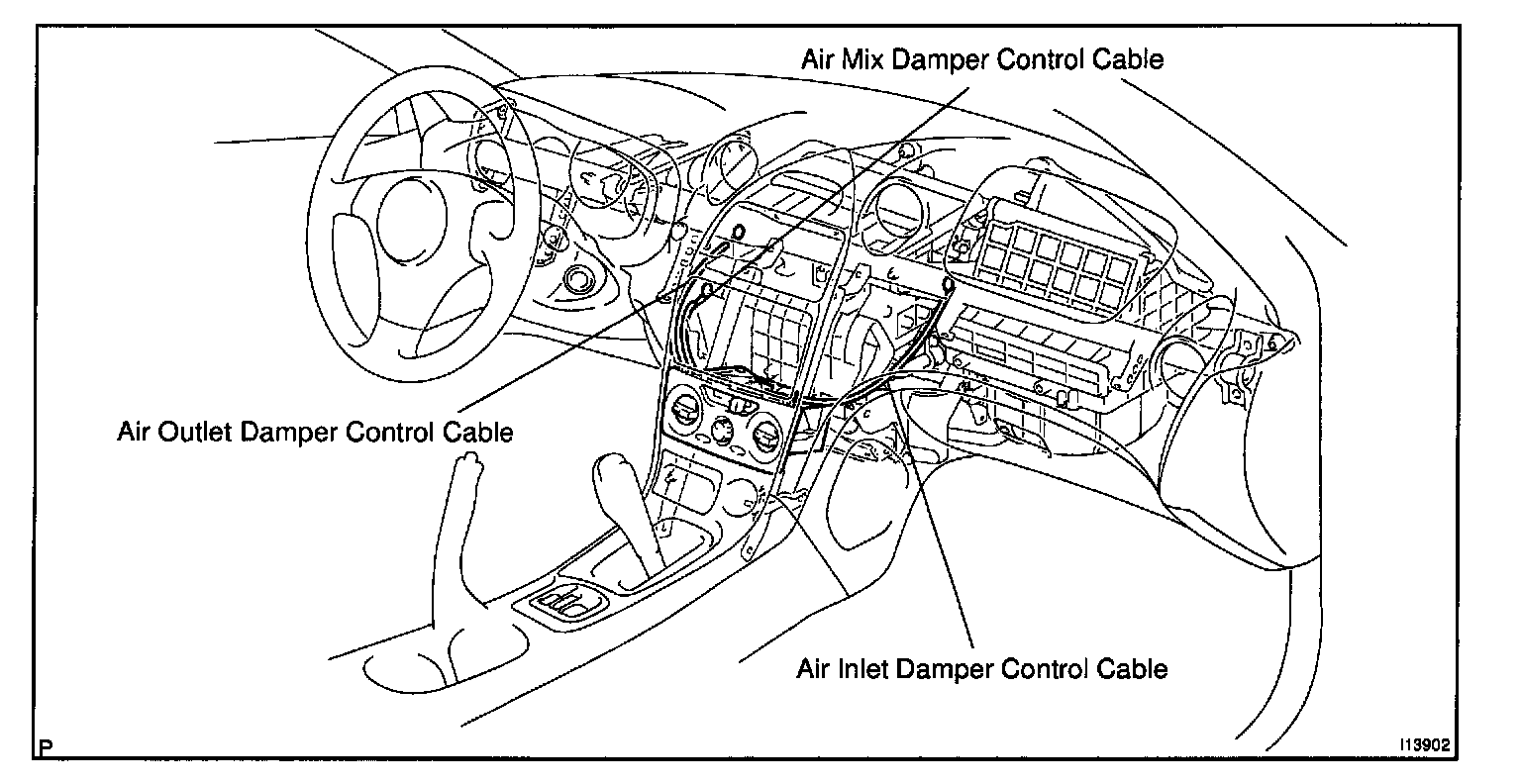 Air Mix Damper Control Cable

Air Outlet Damper Control Cable

Air Inlet Damper Control Cable

P

I13902