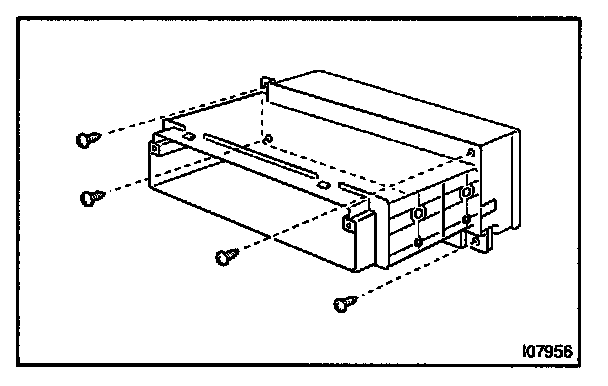 I07956