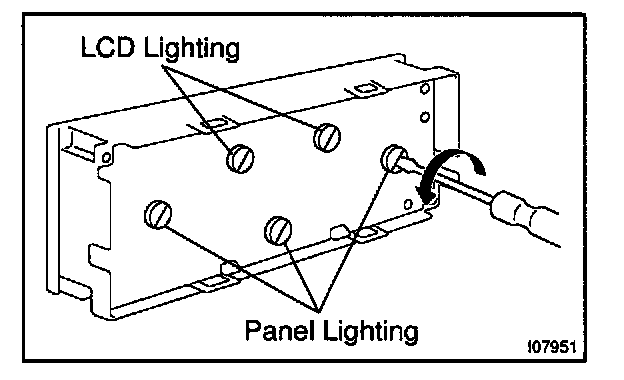 LCD Lighting

Panel Lighting

I07951