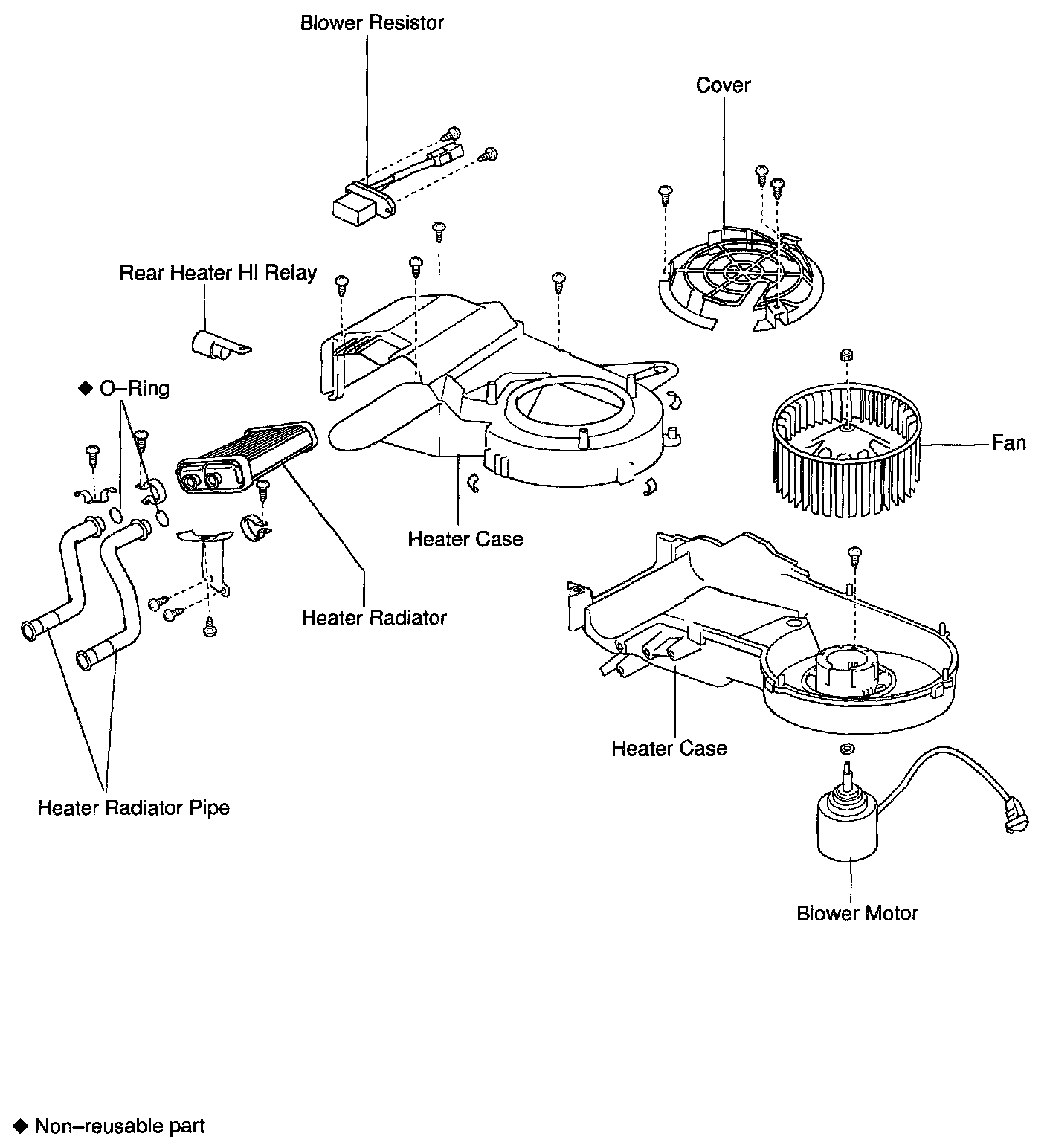 Blower Resistor

Cover

Rear Heater HI Relay

◆ O–Ring

Fan

Heater Case

Heater Radiator

Heater Case

Heater Radiator Pipe

Blower Motor

◆ Non–reusable part