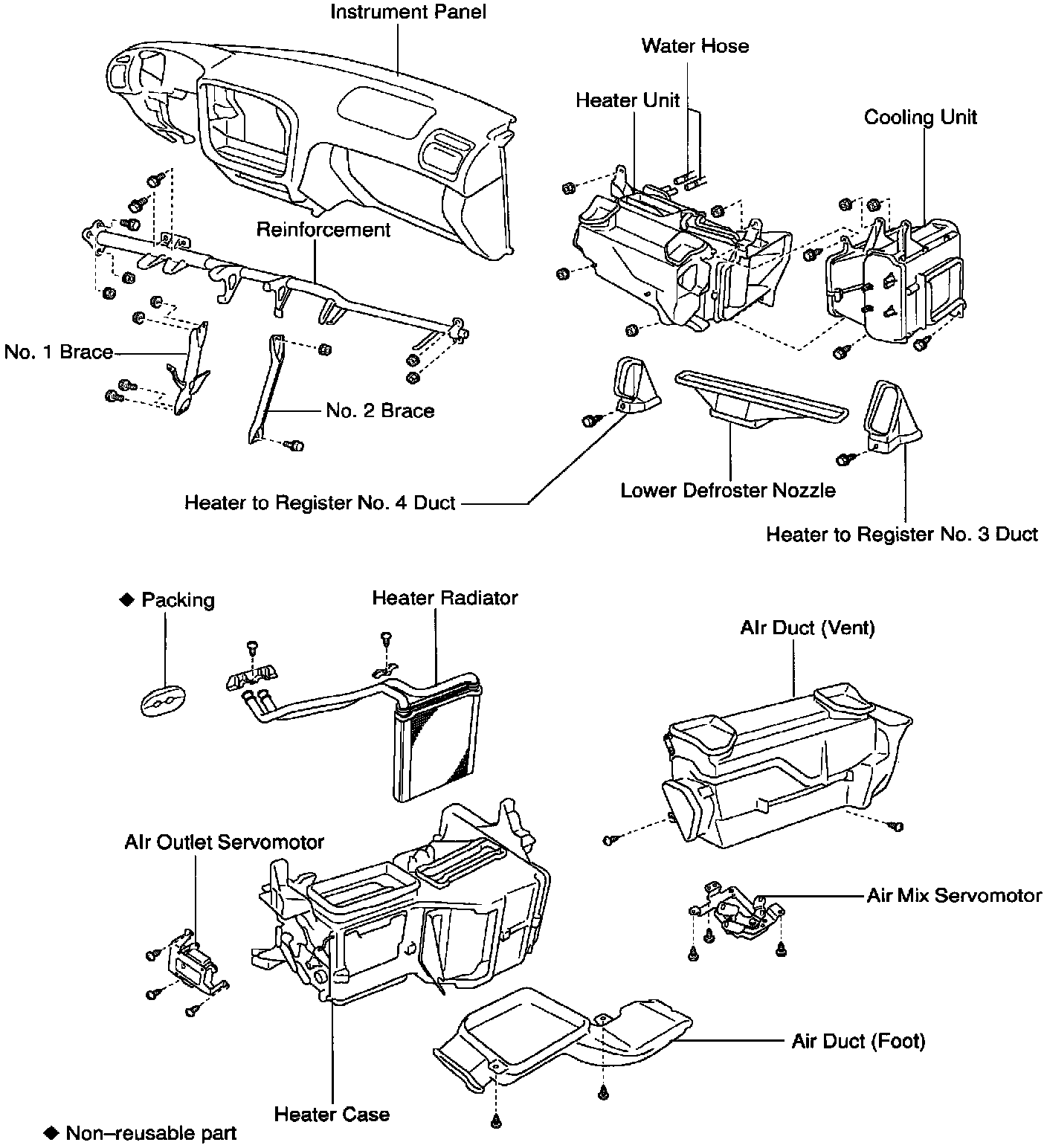 Instrument Panel

Water Hose

Heater Unit

Cooling Unit

Reinforcement

No. 1 Brace

No. 2 Brace

Heater to Register No. 4 Duct

Lower Defroster Nozzle

Heater to Register No. 3 Duct

◆ Packing

Heater Radiator

AIr Duct (Vent)

AIr Outlet Servomotor

Air Mix Servomotor

Air Duct (Foot)

Heater Case

◆ Non–reusable part