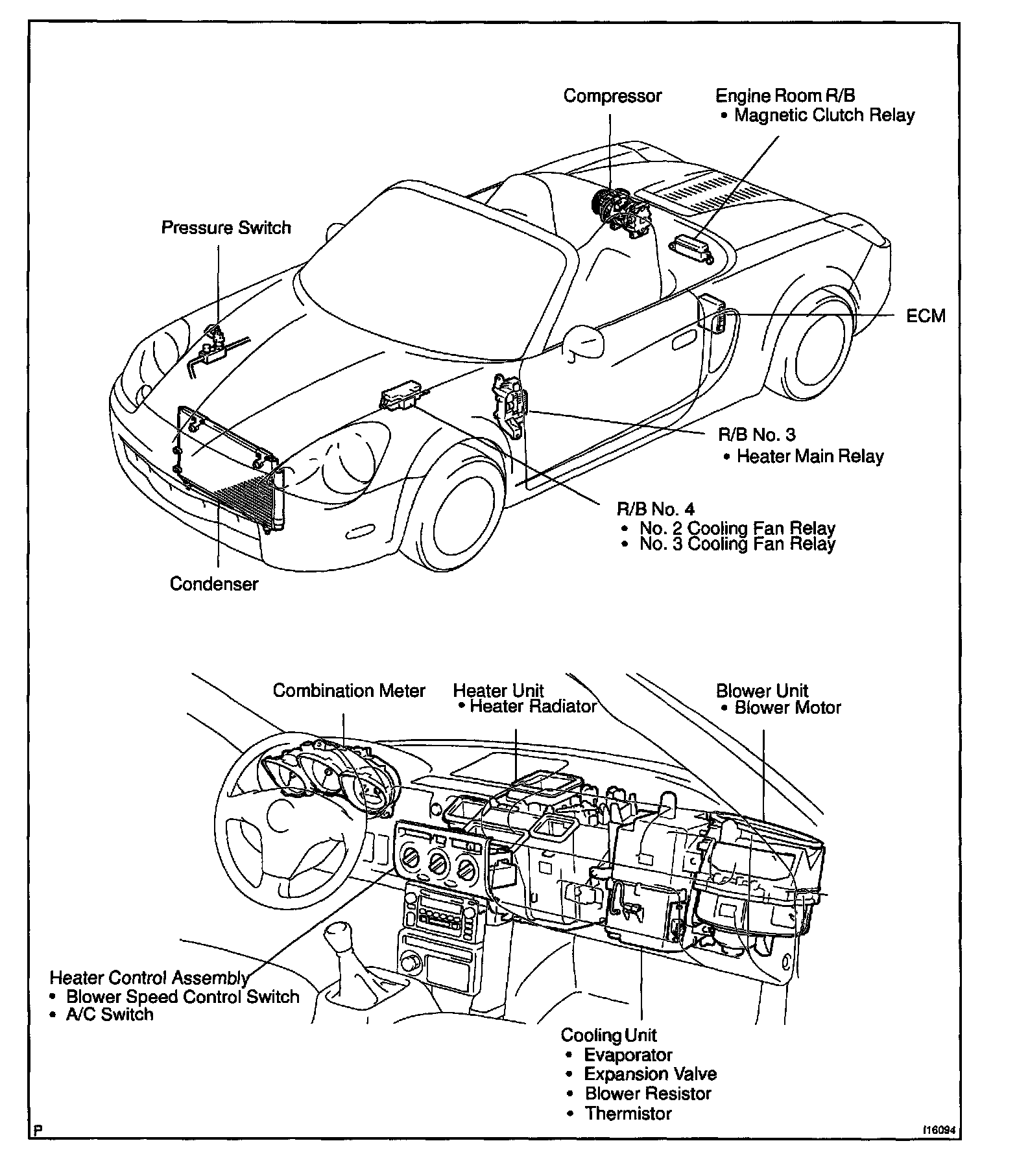 Compressor

Engine Room R/B
• Magnetic Clutch Relay

Pressure Switch

ECM

R/B No. 3
• Heater Main Relay

R/B No. 4
• No. 2 Cooling Fan Relay
• No. 3 Cooling Fan Relay

Condenser

Combination Meter

Heater Unit
• Heater Radiator

Blower Unit
• Blower Motor

Heater Control Assembly
• Blower Speed Control Switch
• A/C Switch

Cooling Unit
• Evaporator
• Expansion Valve
• Blower Resistor
• Thermistor

P

I16094