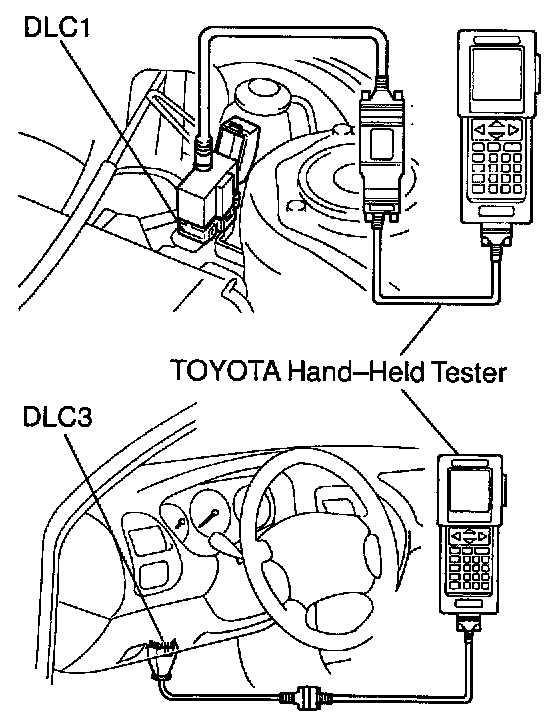 DLC1

TOYOTA Hand–Held Tester

DLC3