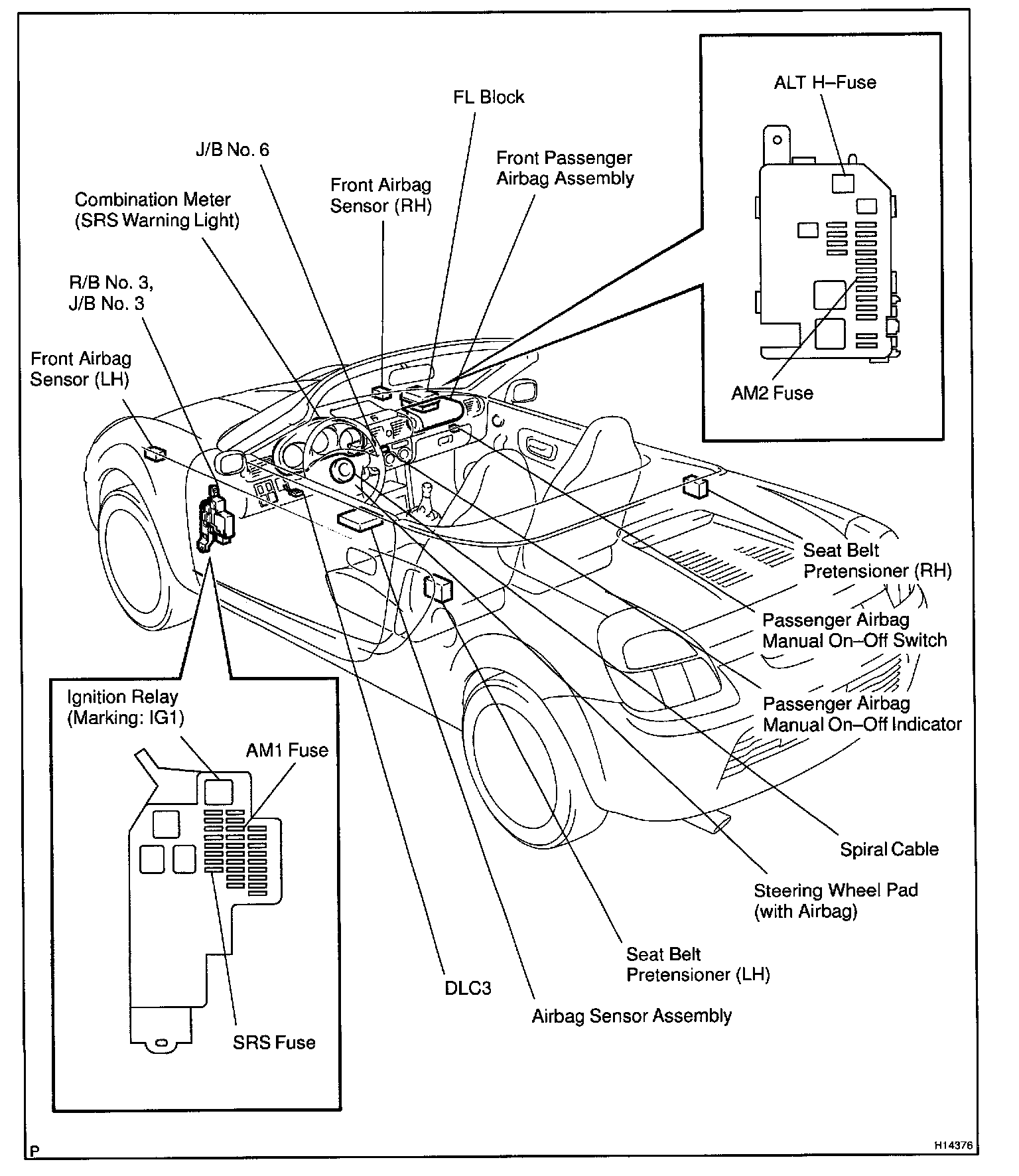 ALT H–Fuse

AM2 Fuse

FL Block

J/B No. 6

Front Passenger Airbag Assembly

Front Airbag Sensor (RH)

Combination Meter (SRS Warning Light)

R/B No. 3, J/B No. 3

Front Airbag Sensor (LH)

Seat Belt Pretensioner (RH)

Passenger Airbag Manual On–Off Switch

Passenger Airbag Manual On–Off Indicator

Ignition Relay (Marking: IG1)

AM1 Fuse

SRS Fuse

Spiral Cable

Steering Wheel Pad (with Airbag)

Seat Belt Pretensioner (LH)

DLC3

Airbag Sensor Assembly

P

H14376