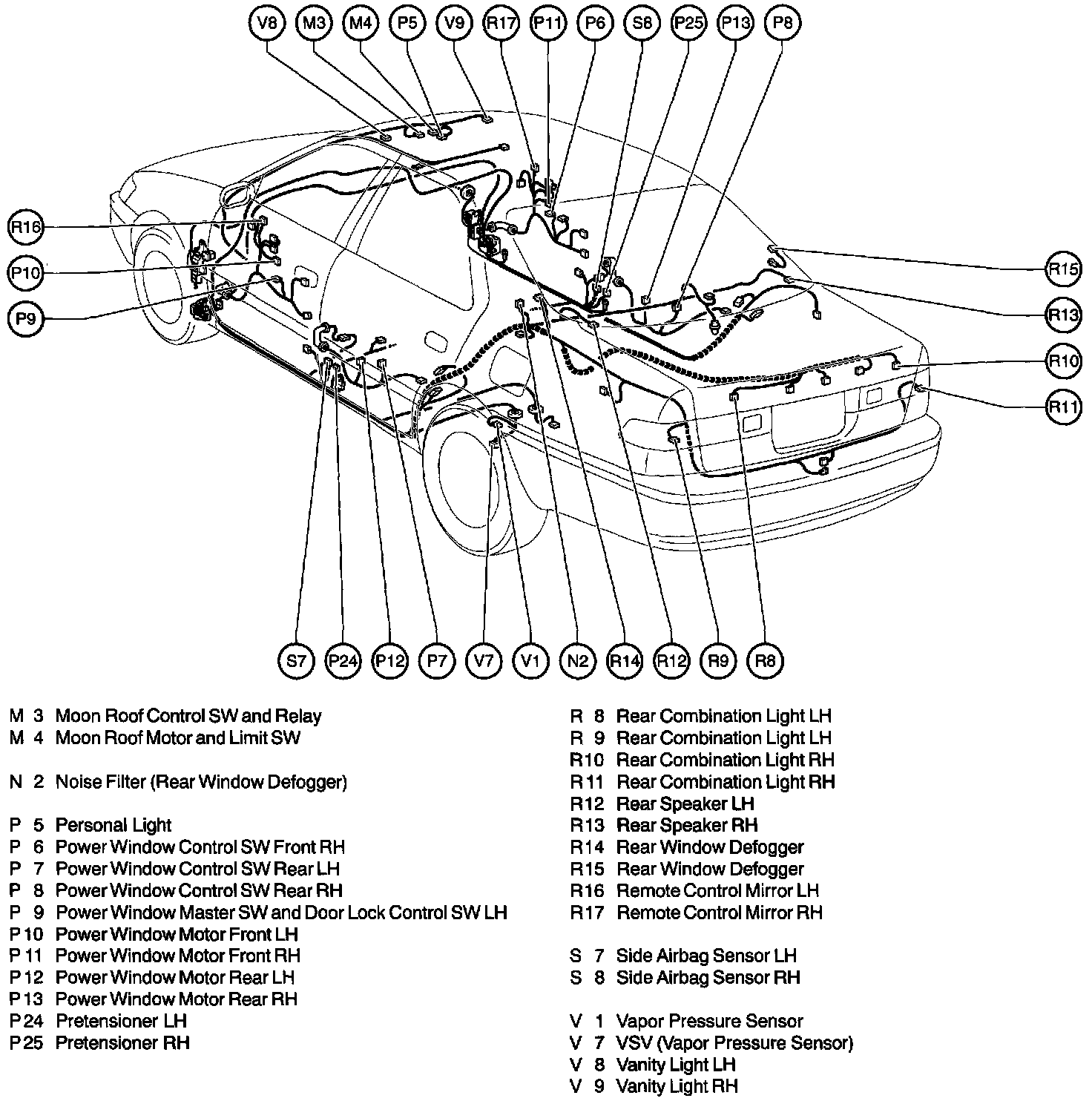 V8 M3 M4 P5 V9 R17 P11 P6 S8 P25 P13 P8

R16
P10
P9

R15
R13
R10
R11

S7 P24 P12 P7 V7 V1 N2 R14 R12 R9 R8

M 3 Moon Roof Control SW and Relay
M 4 Moon Roof Motor and Limit SW

N 2 Noise Filter (Rear Window Defogger)

P 5 Personal Light
P 6 Power Window Control SW Front RH
P 7 Power Window Control SW Rear LH
P 8 Power Window Control SW Rear RH
P 9 Power Window Master SW and Door Lock Control SW LH
P 10 Power Window Motor Front LH
P 11 Power Window Motor Front RH
P 12 Power Window Motor Rear LH
P 13 Power Window Motor Rear RH
P 24 Pretensioner LH
P 25 Pretensioner RH

R 8 Rear Combination Light LH
R 9 Rear Combination Light LH
R10 Rear Combination Light RH
R11 Rear Combination Light RH
R12 Rear Speaker LH
R13 Rear Speaker RH
R14 Rear Window Defogger
R15 Rear Window Defogger
R16 Remote Control Mirror LH
R17 Remote Control Mirror RH

S 7 Side Airbag Sensor LH
S 8 Side Airbag Sensor RH

V 1 Vapor Pressure Sensor
V 7 VSV (Vapor Pressure Sensor)
V 8 Vanity Light LH
V 9 Vanity Light RH