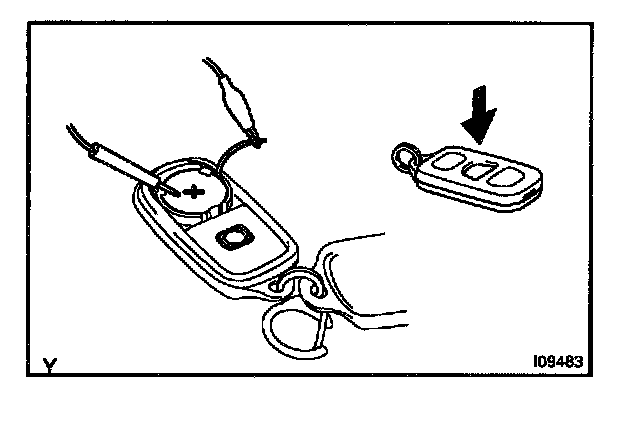 +

Y

I09483