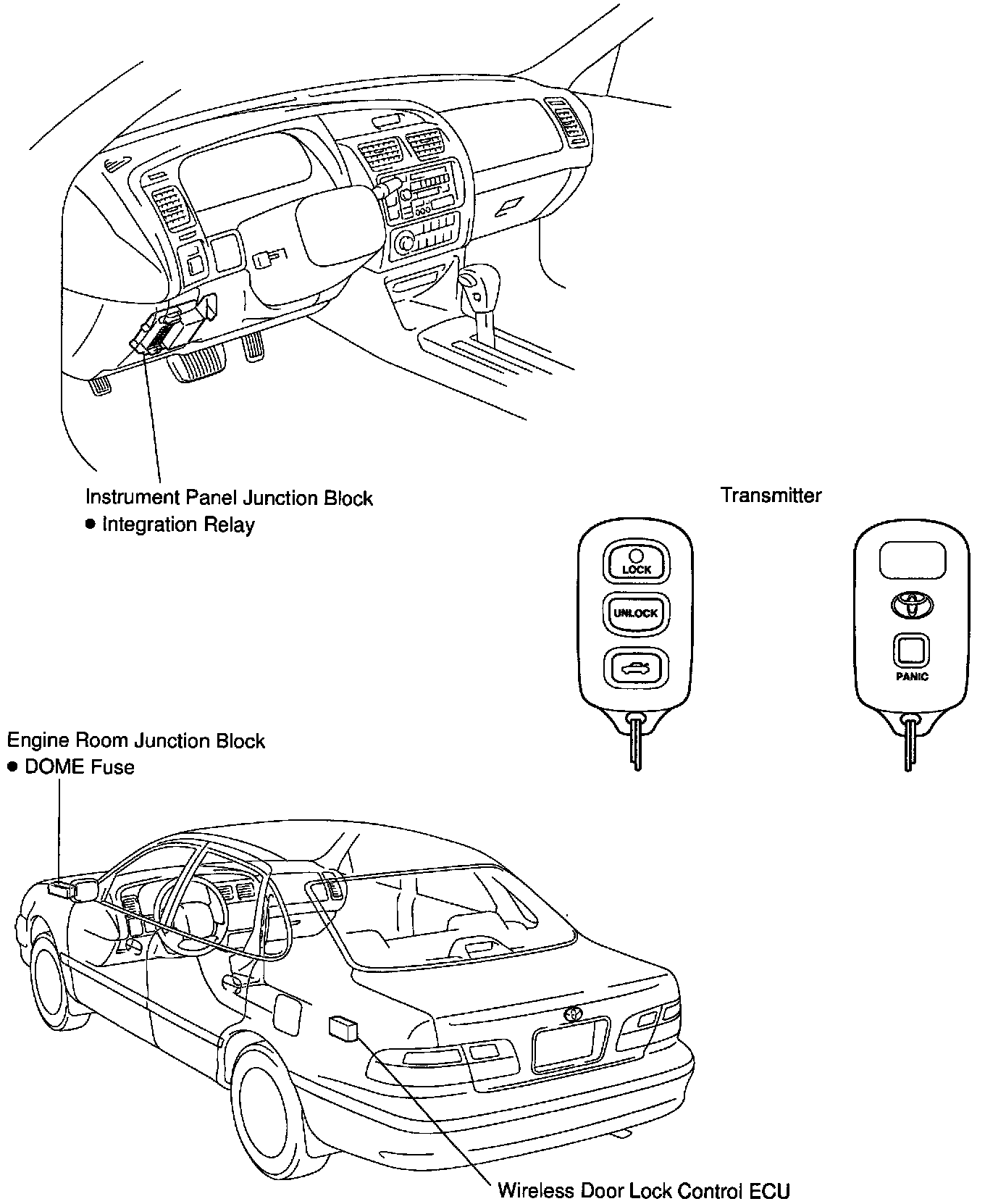 Instrument Panel Junction Block
● Integration Relay

Transmitter

LOCK

UNLOCK

PANIC

Engine Room Junction Block
● DOME Fuse

Wireless Door Lock Control ECU