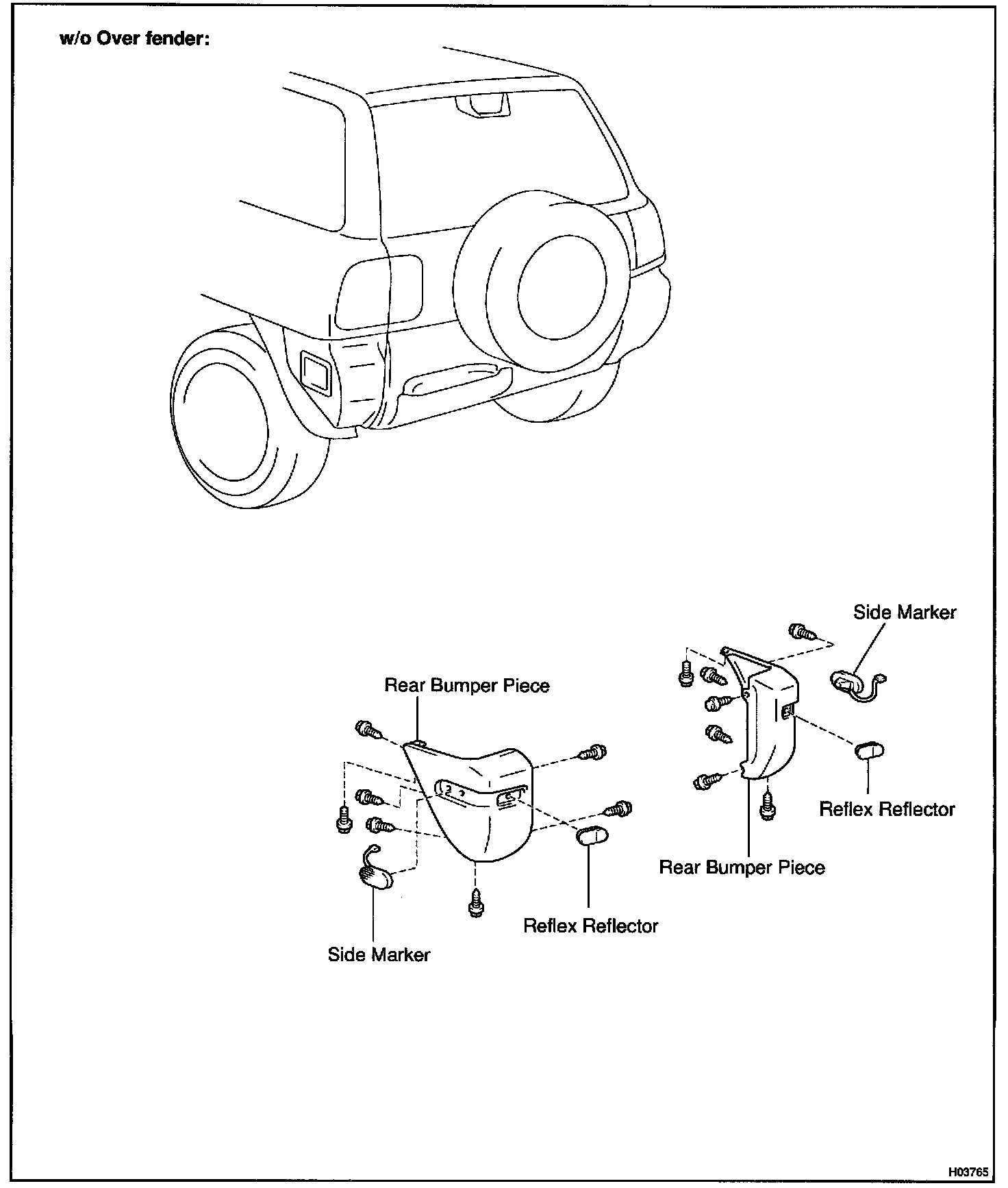 w/o Over fender:

Side Marker

Rear Bumper Piece

Reflex Reflector

Rear Bumper Piece

Reflex Reflector

Side Marker

H03765