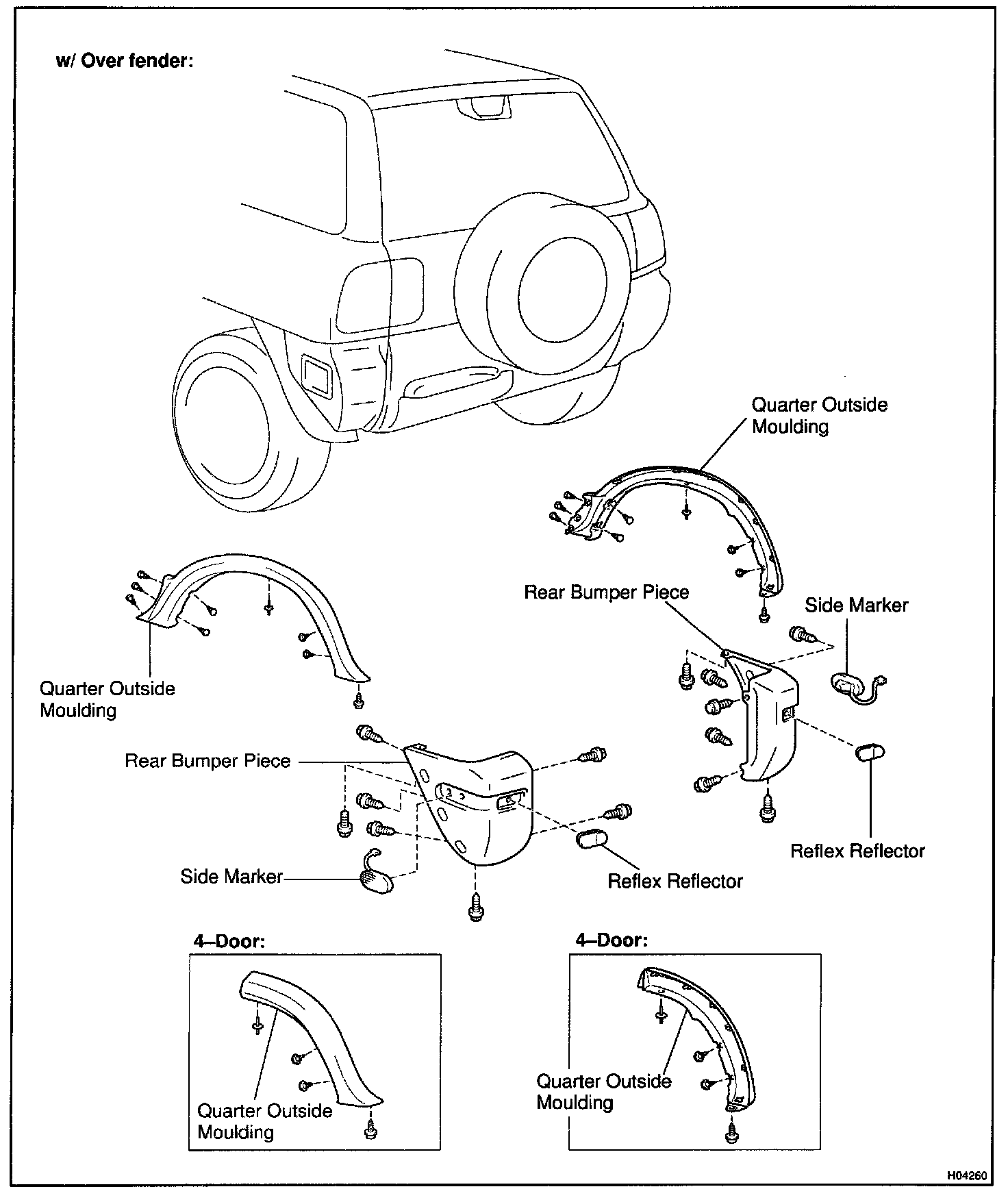 w/ Over fender:

Quarter Outside Moulding

Rear Bumper Piece

Side Marker

Quarter Outside Moulding

Rear Bumper Piece

Reflex Reflector

Side Marker

Reflex Reflector

4–Door:

Quarter Outside Moulding

4–Door:

Quarter Outside Moulding

H04260