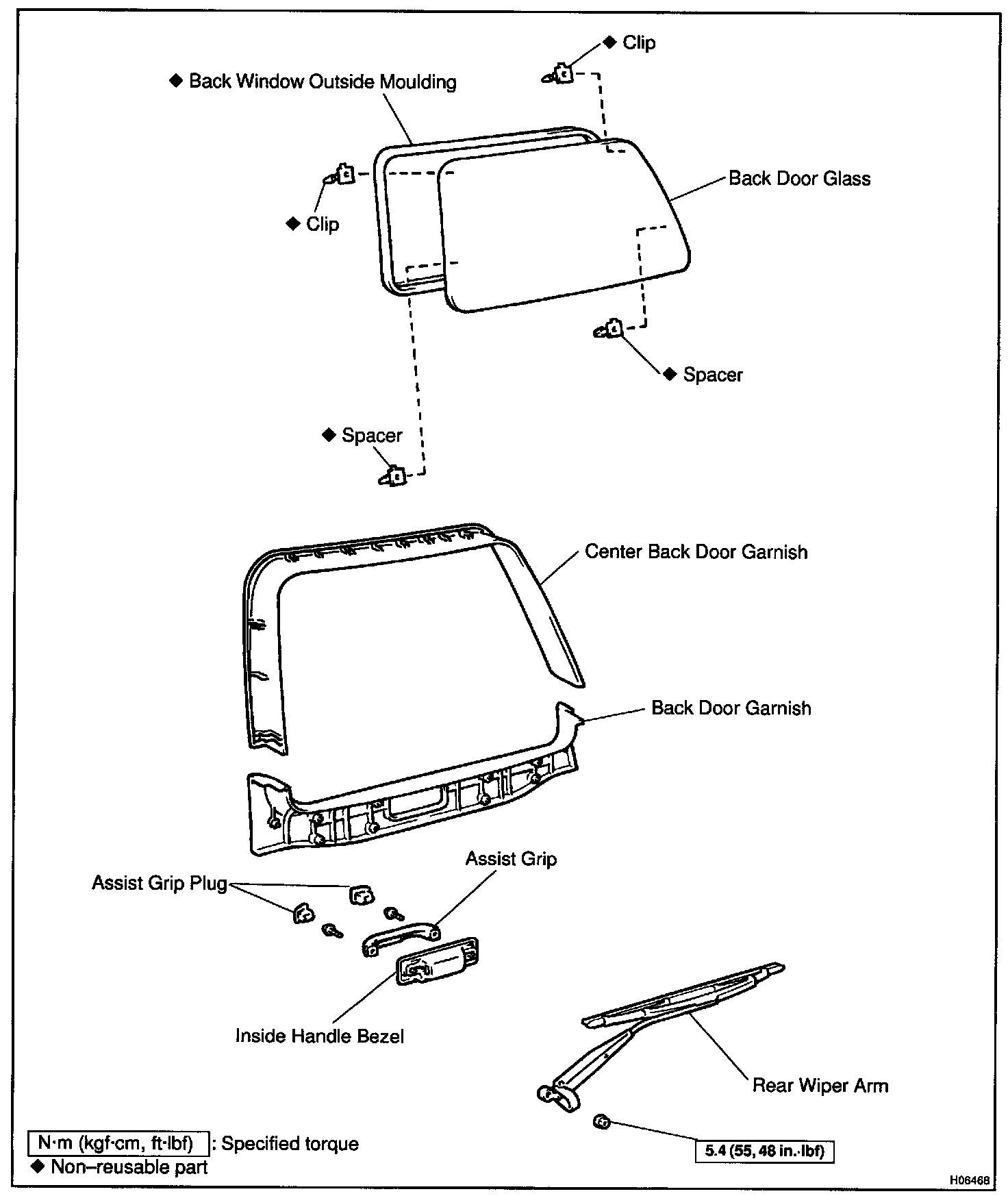 ◆ Clip

◆ Back Window Outside Moulding

Back Door Glass

◆ Clip

◆ Spacer

◆ Spacer

Center Back Door Garnish

Back Door Garnish

Assist Grip

Assist Grip Plug

Inside Handle Bezel

Rear Wiper Arm

5.4 (55, 48 in.·lbf)

N·m (kgf·cm, ft·lbf) : Specified torque
◆ Non–reusable part

H06468