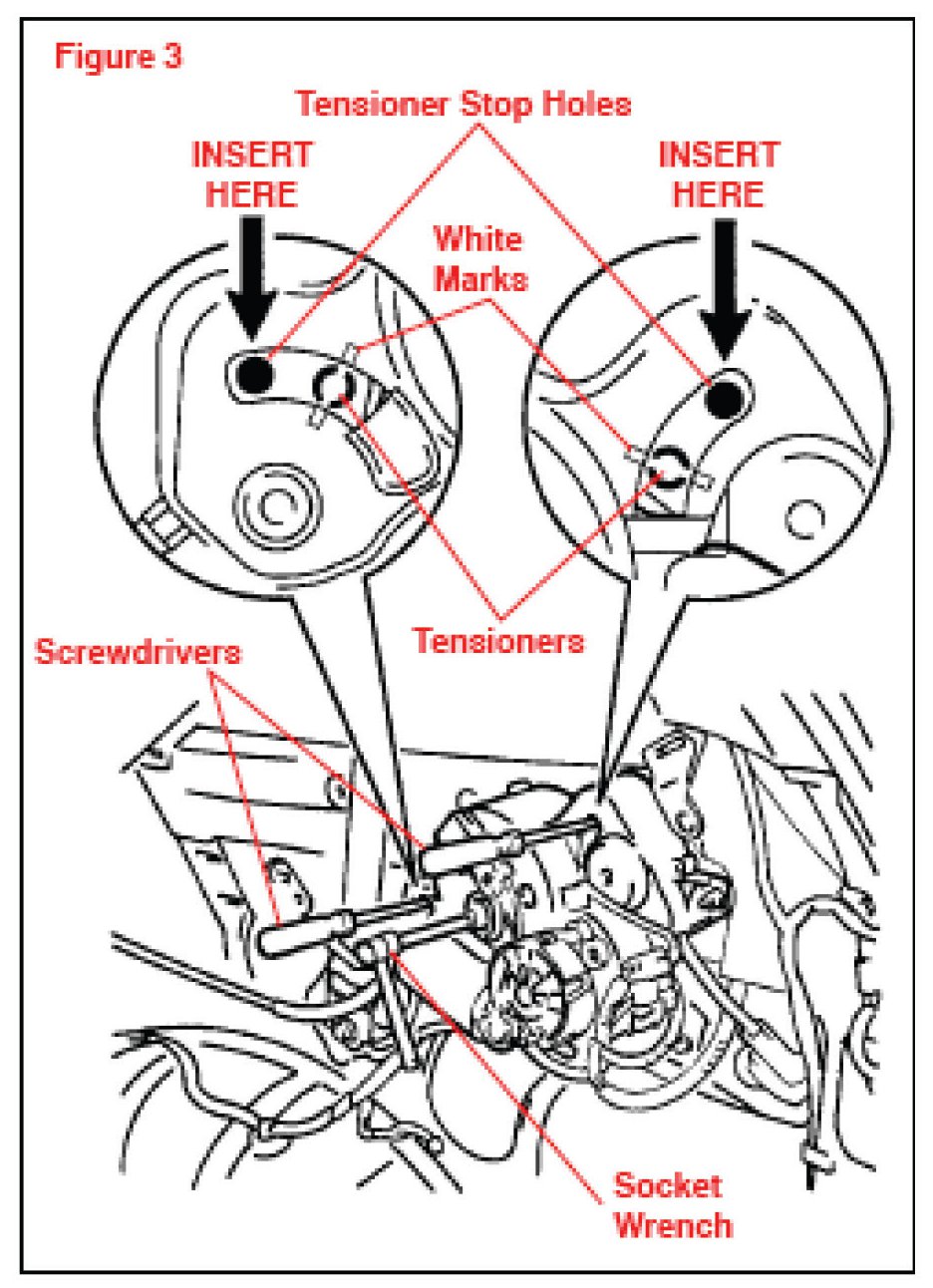 Figure 3

Tensioner Stop Holes

INSERT HERE

INSERT HERE

White Marks

Tensioners

Screwdrivers

Socket Wrench