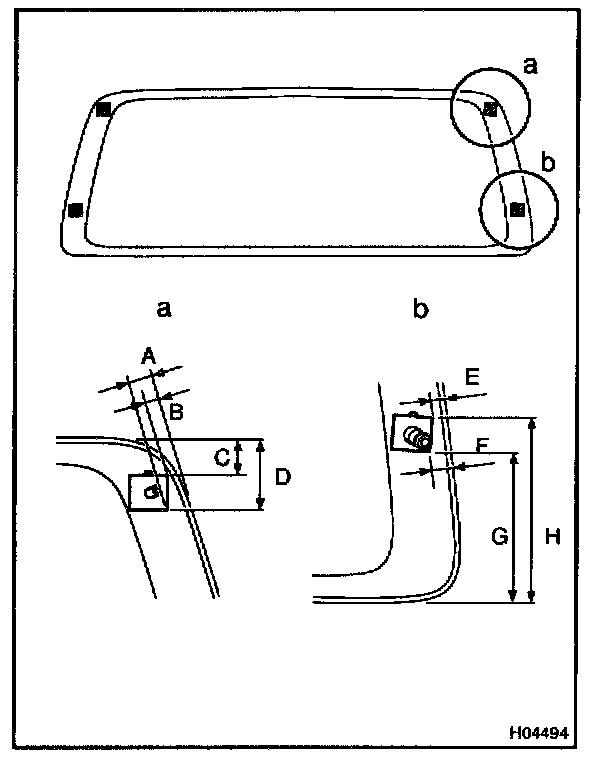 a
b
a
b
A
B
C
D
E
F
G
H
H04494