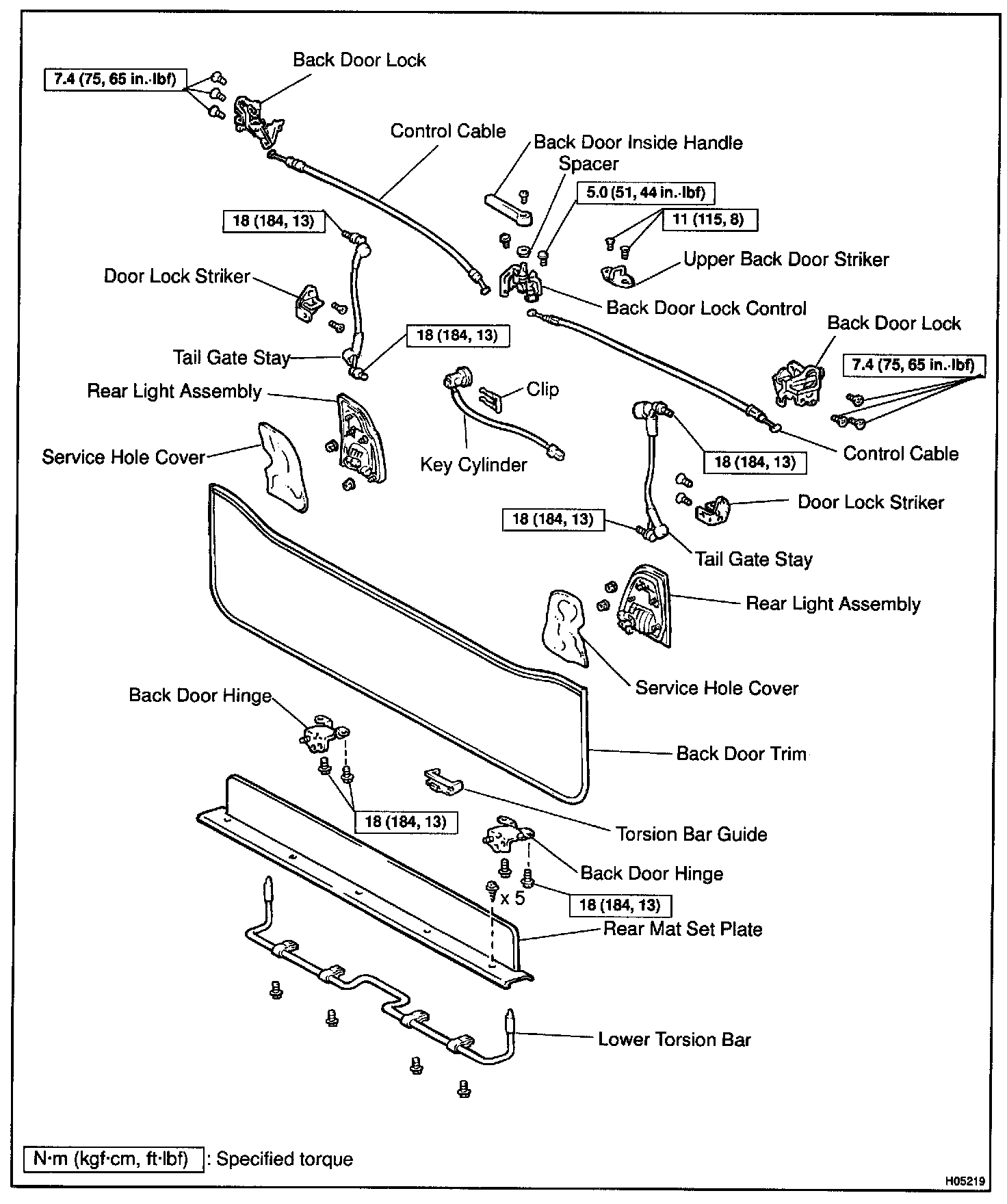 Back Door Lock
7.4 (75, 65 in.·lbf)
Control Cable
Back Door Inside Handle
Spacer
5.0 (51, 44 in.·lbf)
11 (115, 8)
18 (184, 13)
Upper Back Door Striker
Door Lock Striker
Back Door Lock Control
Back Door Lock
18 (184, 13)
Tail Gate Stay
7.4 (75, 65 in.·lbf)
Rear Light Assembly
Clip
Service Hole Cover
Key Cylinder
18 (184, 13)
Control Cable
Door Lock Striker
18 (184, 13)
Tail Gate Stay
Rear Light Assembly
Service Hole Cover
Back Door Hinge
Back Door Trim
18 (184, 13)
Torsion Bar Guide
Back Door Hinge
x 5
18 (184, 13)
Rear Mat Set Plate
Lower Torsion Bar
N·m (kgf·cm, ft·lbf) : Specified torque
H05219