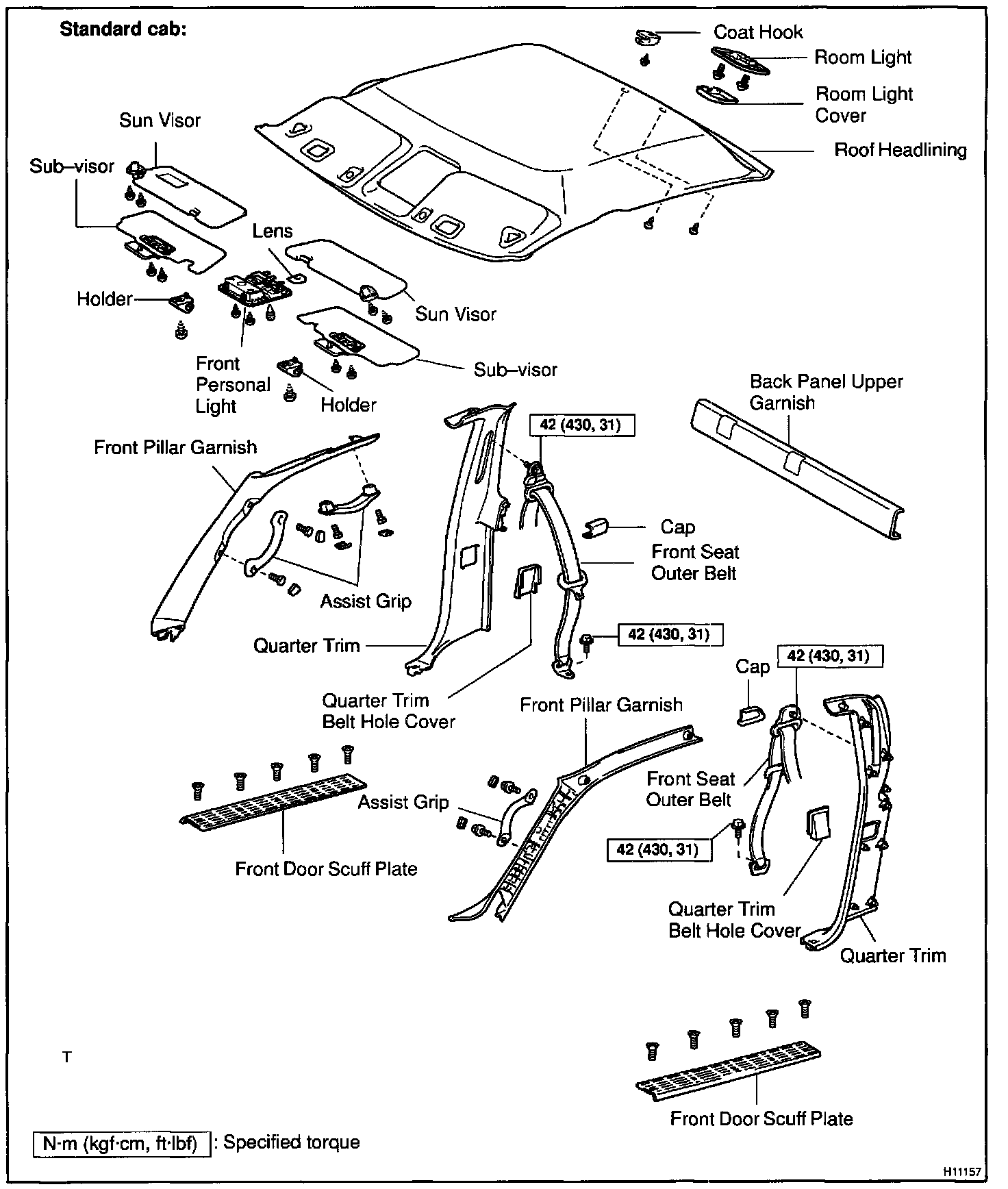 Standard cab:

Coat Hook
Room Light
Room Light Cover
Roof Headlining
Sun Visor
Sub–visor
Lens
Holder
Sun Visor
Front Personal Light
Sub–visor
Holder
Back Panel Upper Garnish
42 (430, 31)
Front Pillar Garnish
Cap
Front Seat Outer Belt
Assist Grip
Quarter Trim
42 (430, 31)
Cap
42 (430, 31)
Quarter Trim Belt Hole Cover
Front Pillar Garnish
Front Seat Outer Belt
Assist Grip
42 (430, 31)
Front Door Scuff Plate
Quarter Trim Belt Hole Cover
Quarter Trim
T
Front Door Scuff Plate
N·m (kgf·cm, ft·lbf) : Specified torque
H11157