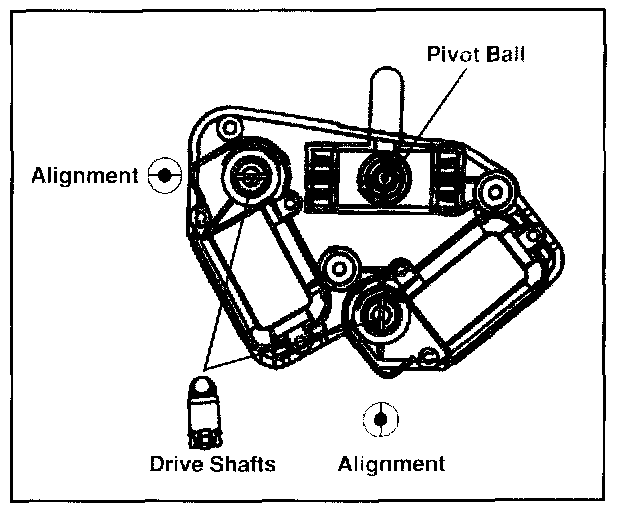 Pivot Ball

Alignment

Drive Shafts

Alignment