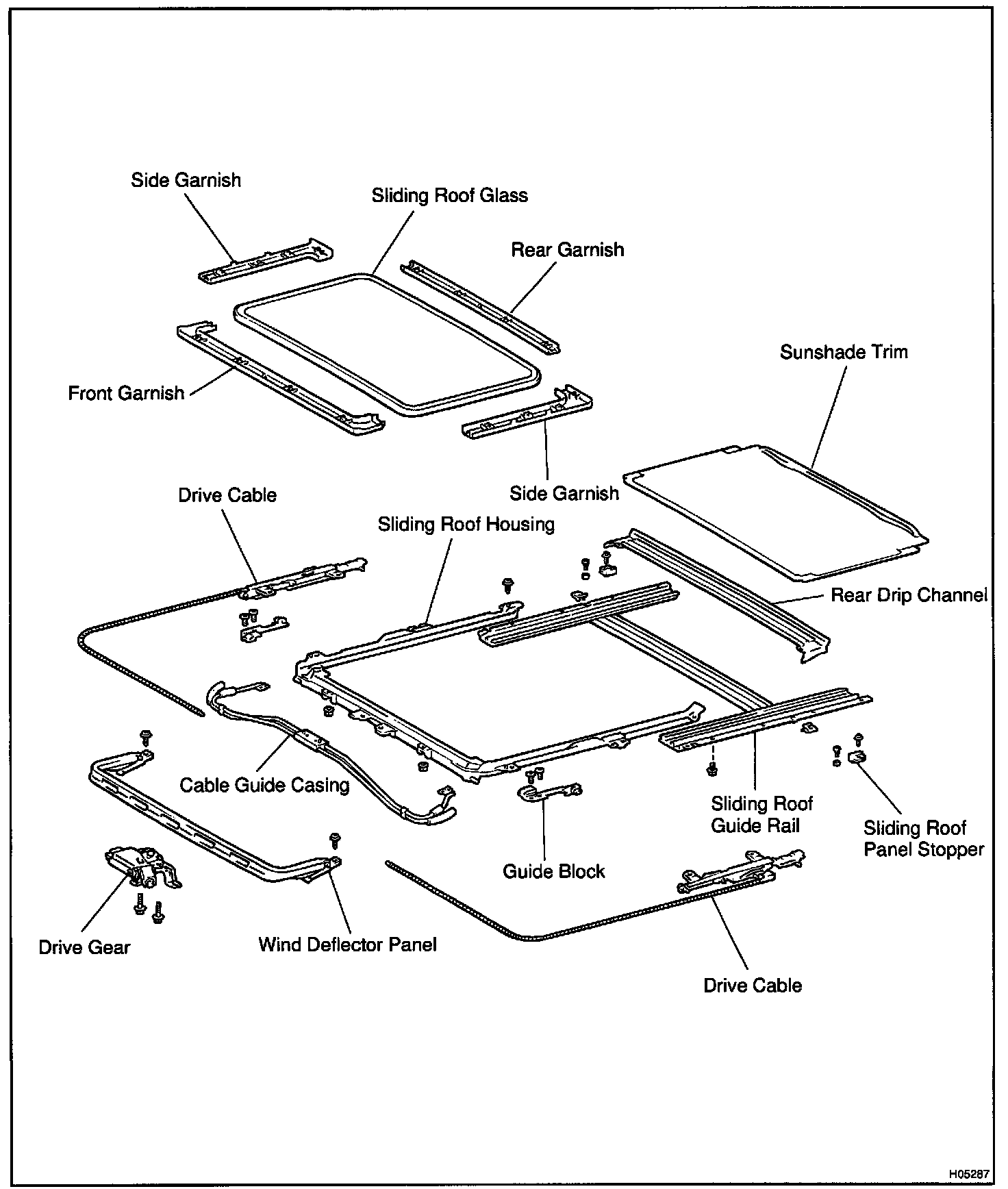 Side Garnish

Sliding Roof Glass

Rear Garnish

Sunshade Trim

Front Garnish

Side Garnish

Drive Cable

Sliding Roof Housing

Rear Drip Channel

Cable Guide Casing

Sliding Roof Guide Rail

Sliding Roof Panel Stopper

Guide Block

Drive Gear

Wind Deflector Panel

Drive Cable

H05287