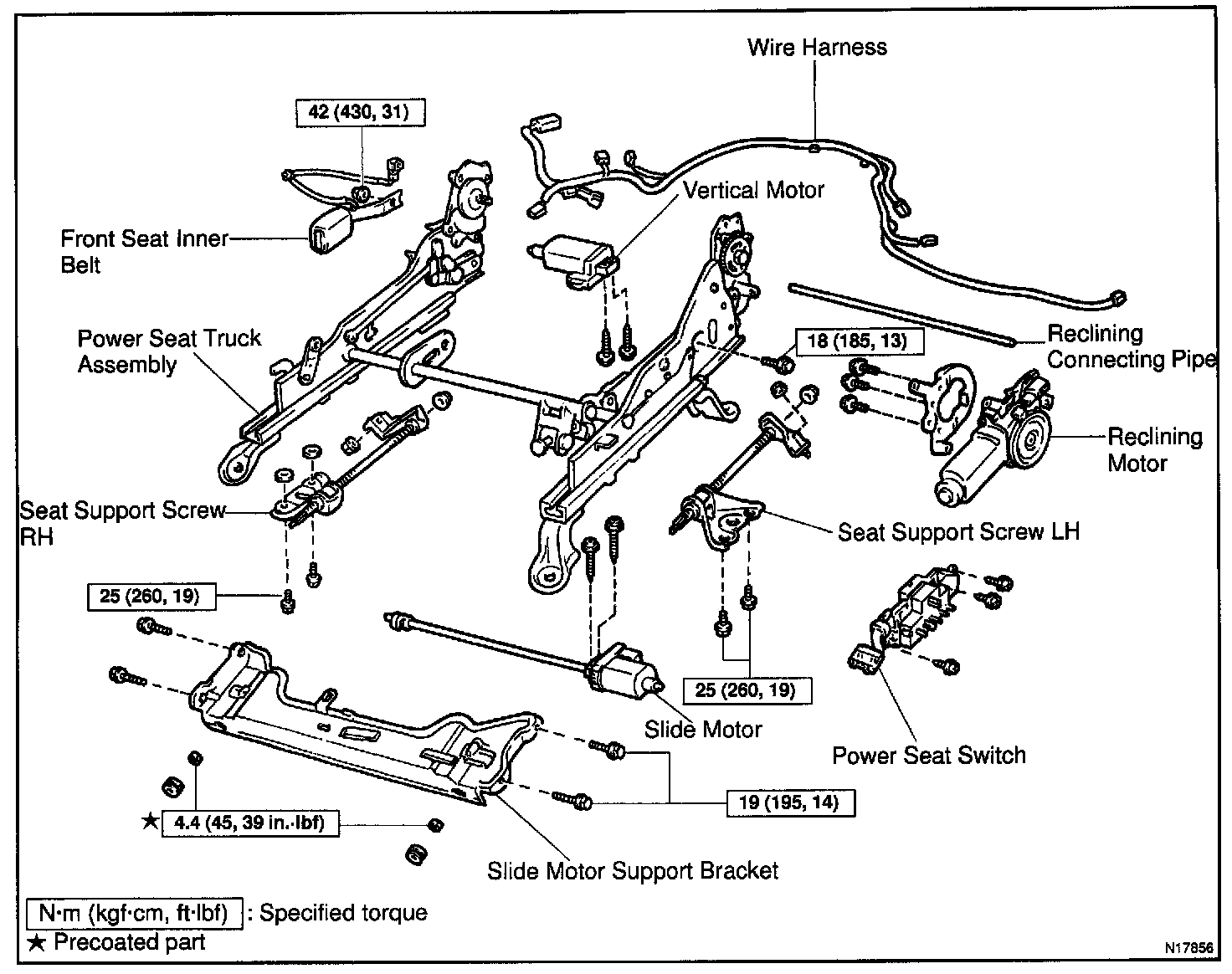 Wire Harness

42 (430, 31)

Vertical Motor

Front Seat Inner Belt

Power Seat Truck Assembly

18 (185, 13)

Reclining Connecting Pipe

Reclining Motor

Seat Support Screw RH

Seat Support Screw LH

25 (260, 19)

25 (260, 19)

Slide Motor

Power Seat Switch

19 (195, 14)

★ 4.4 (45, 39 in.·lbf)

Slide Motor Support Bracket

N·m (kgf·cm, ft·lbf) : Specified torque
★ Precoated part

N17856