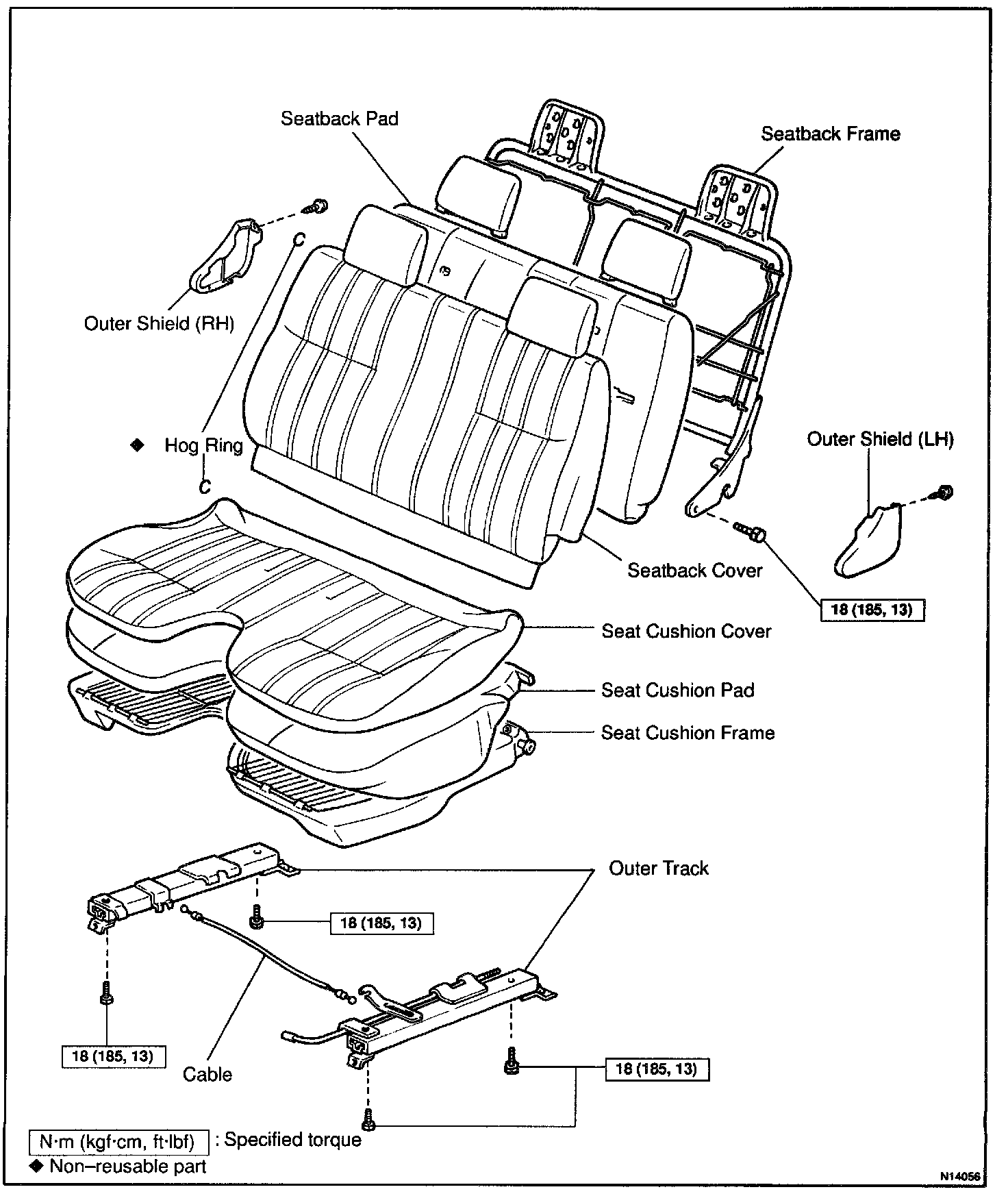 Seatback Pad

Seatback Frame

Outer Shield (RH)

◆ Hog Ring

Outer Shield (LH)

Seatback Cover

18 (185, 13)

Seat Cushion Cover

Seat Cushion Pad

Seat Cushion Frame

Outer Track

18 (185, 13)

18 (185, 13)

Cable

18 (185, 13)

N·m (kgf·cm, ft·lbf) : Specified torque
◆ Non–reusable part

N14056