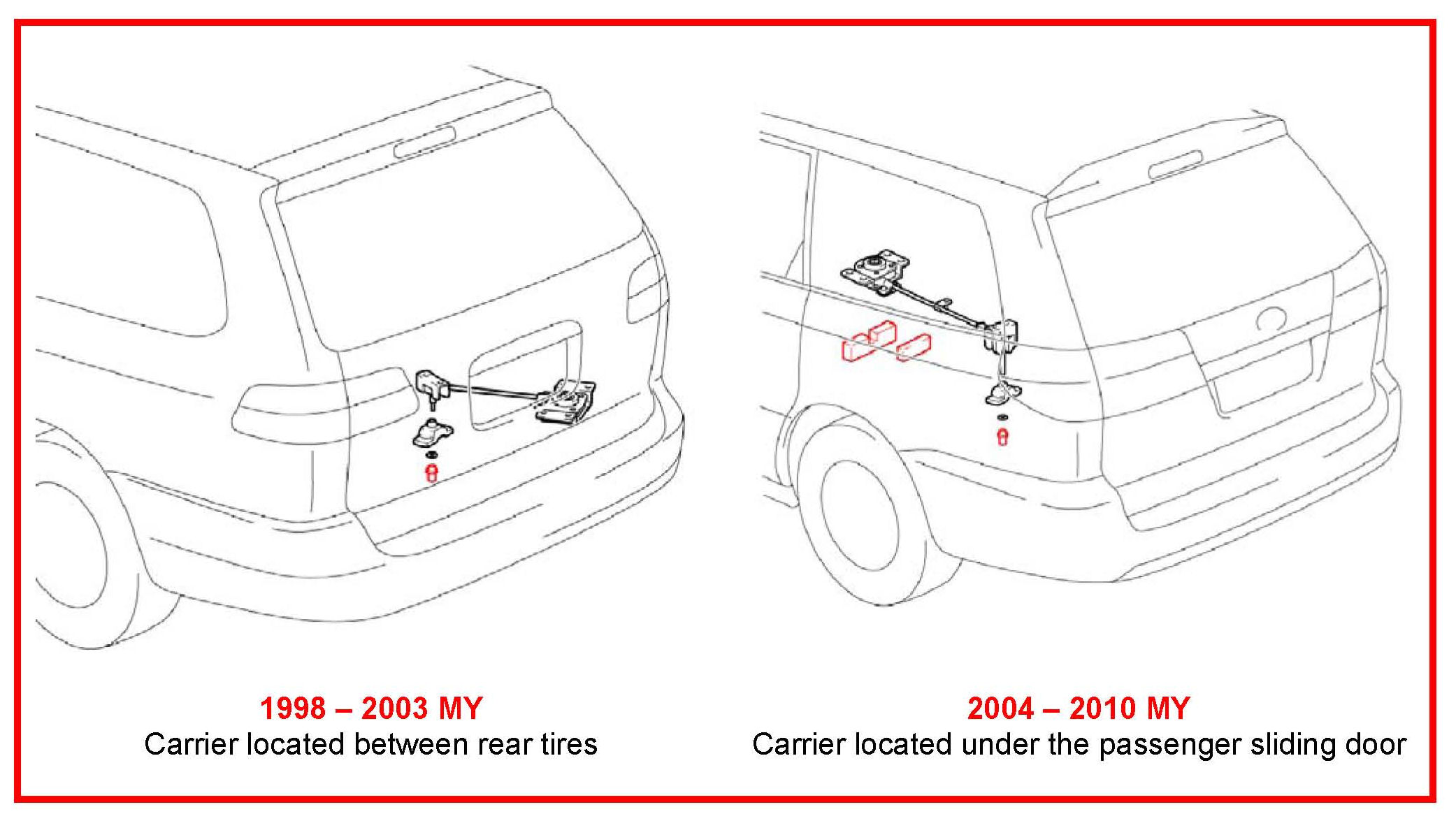 1998 – 2003 MY
Carrier located between rear tires

2004 – 2010 MY
Carrier located under the passenger sliding door