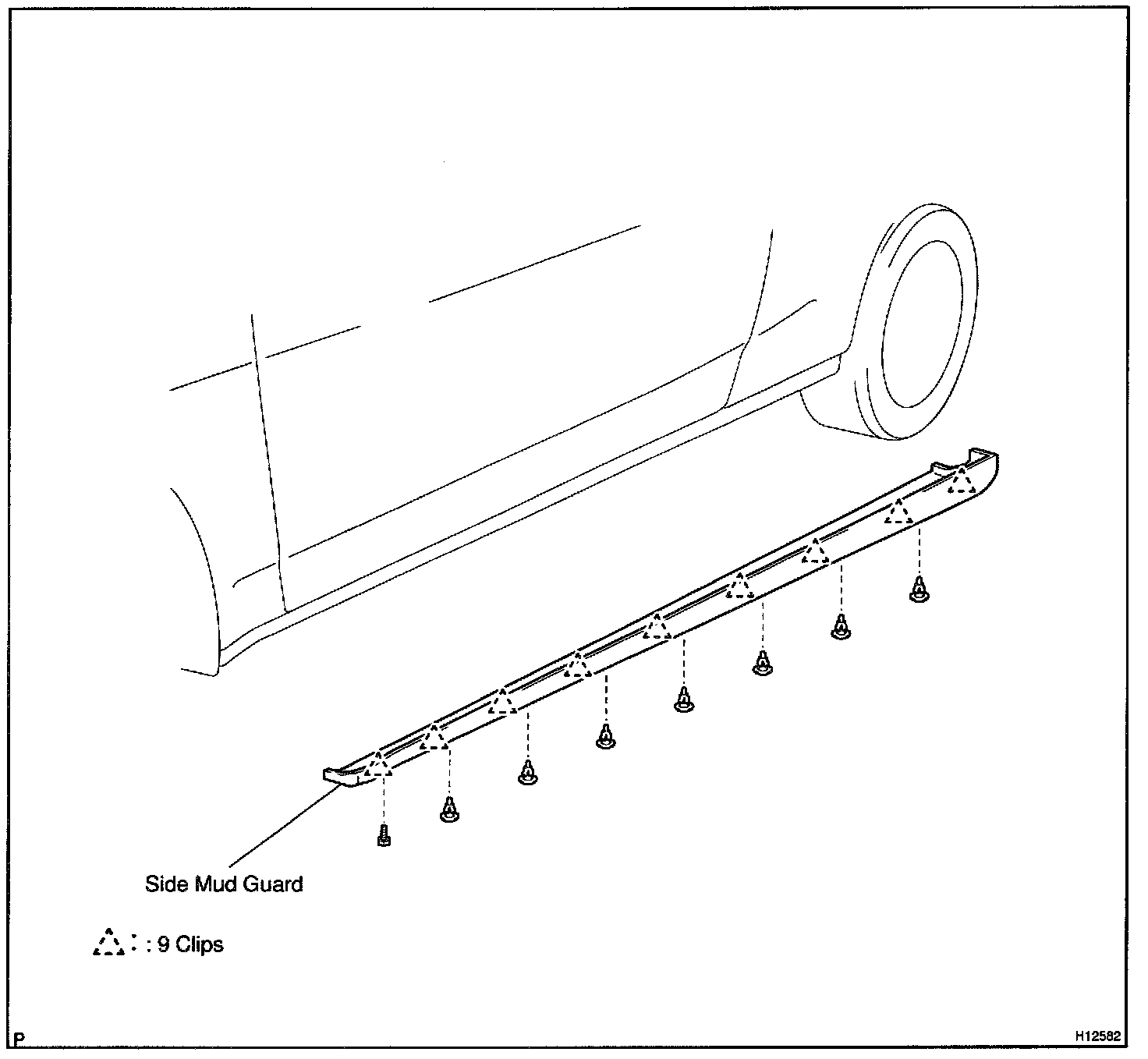 Side Mud Guard

: 9 Clips

P

H12582