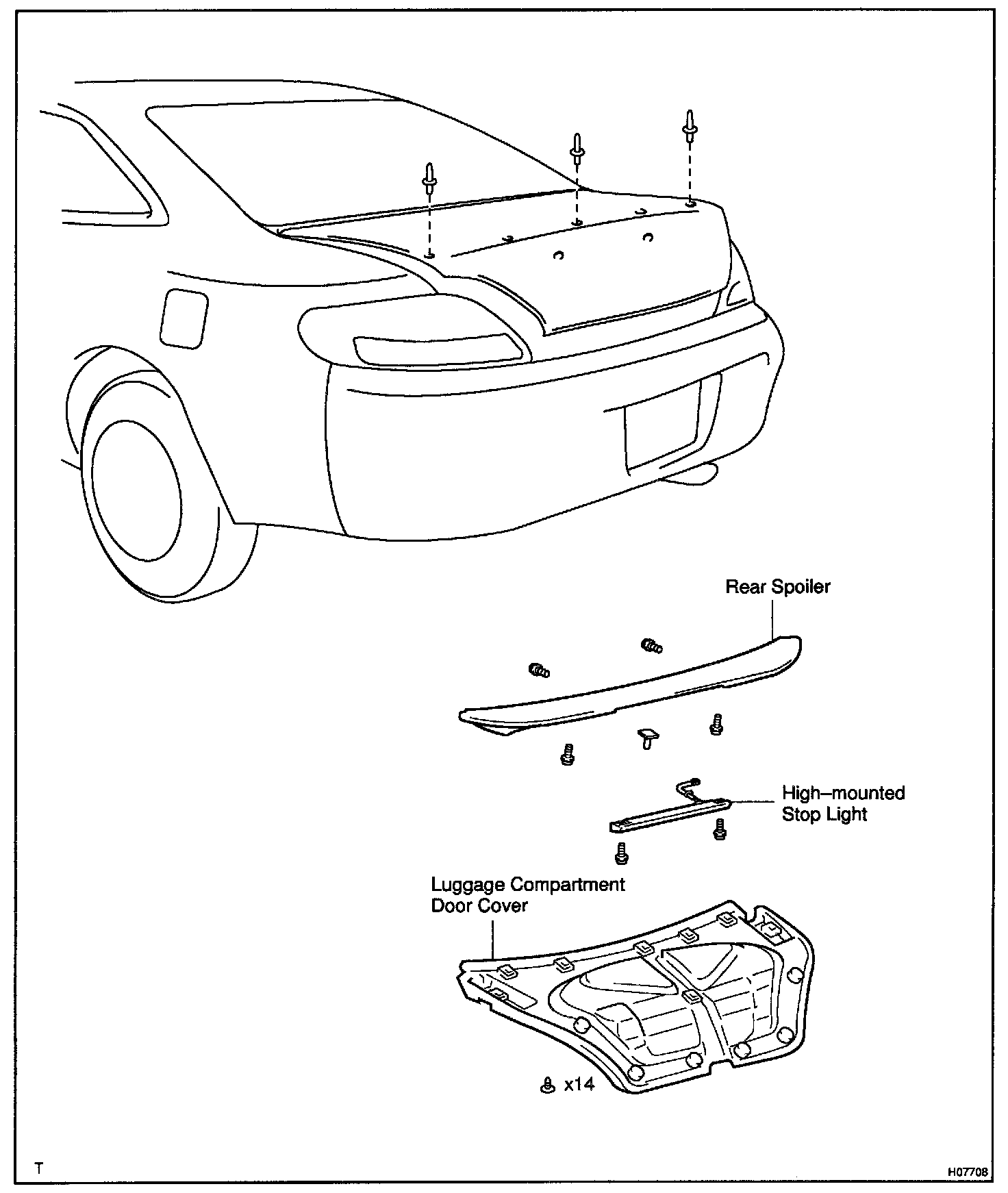 Rear Spoiler

High–mounted Stop Light

Luggage Compartment Door Cover

x14

T

H07708