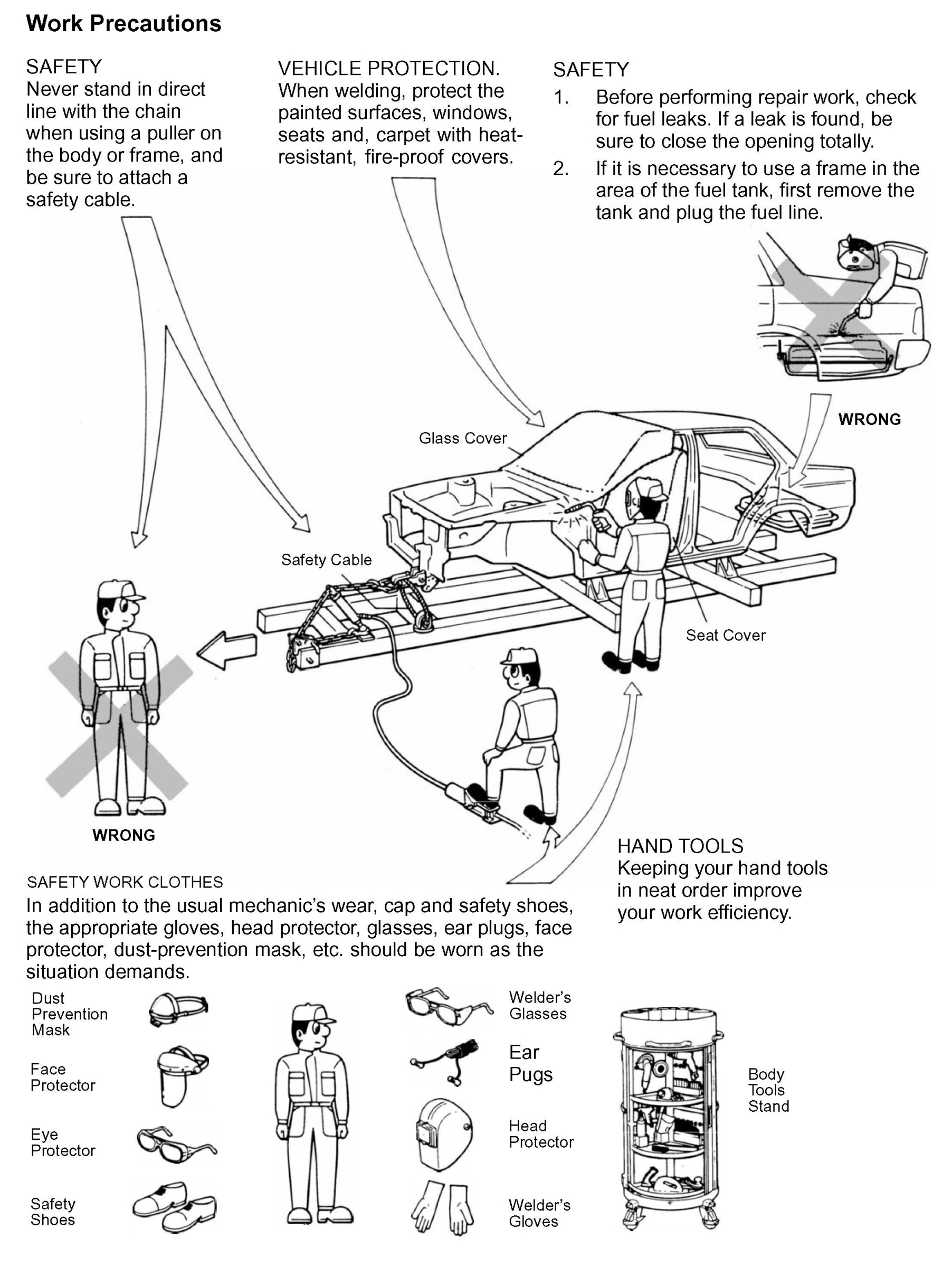 Work Precautions

SAFETY
Never stand in direct line with the chain when using a puller on the body or frame, and be sure to attach a safety cable.

VEHICLE PROTECTION.
When welding, protect the painted surfaces, windows, seats and, carpet with heat-resistant, fire-proof covers.

SAFETY
1. Before performing repair work, check for fuel leaks. If a leak is found, be sure to close the opening totally.
2. If it is necessary to use a frame in the area of the fuel tank, first remove the tank and plug the fuel line.

WRONG

Glass Cover

Safety Cable

Seat Cover

WRONG

HAND TOOLS
Keeping your hand tools in neat order improve your work efficiency.

SAFETY WORK CLOTHES
In addition to the usual mechanic's wear, cap and safety shoes, the appropriate gloves, head protector, glasses, ear plugs, face protector, dust-prevention mask, etc. should be worn as the situation demands.

Dust Prevention Mask

Face Protector

Eye Protector

Safety Shoes

Welder's Glasses

Ear Pugs

Head Protector

Welder's Gloves

Body Tools Stand