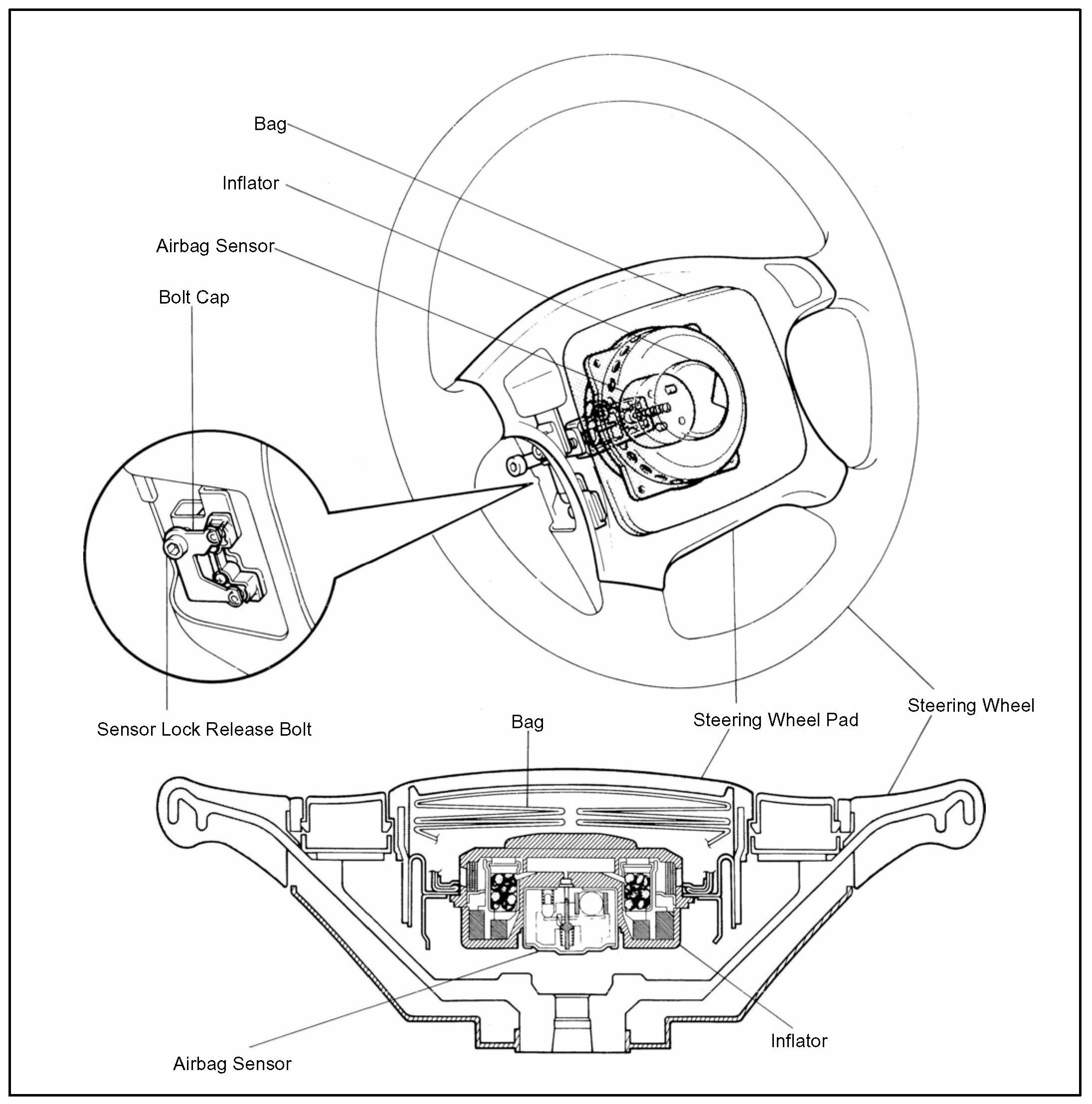 Bag

Inflator

Airbag Sensor

Bolt Cap

Sensor Lock Release Bolt

Bag

Steering Wheel Pad

Steering Wheel

Inflator

Airbag Sensor