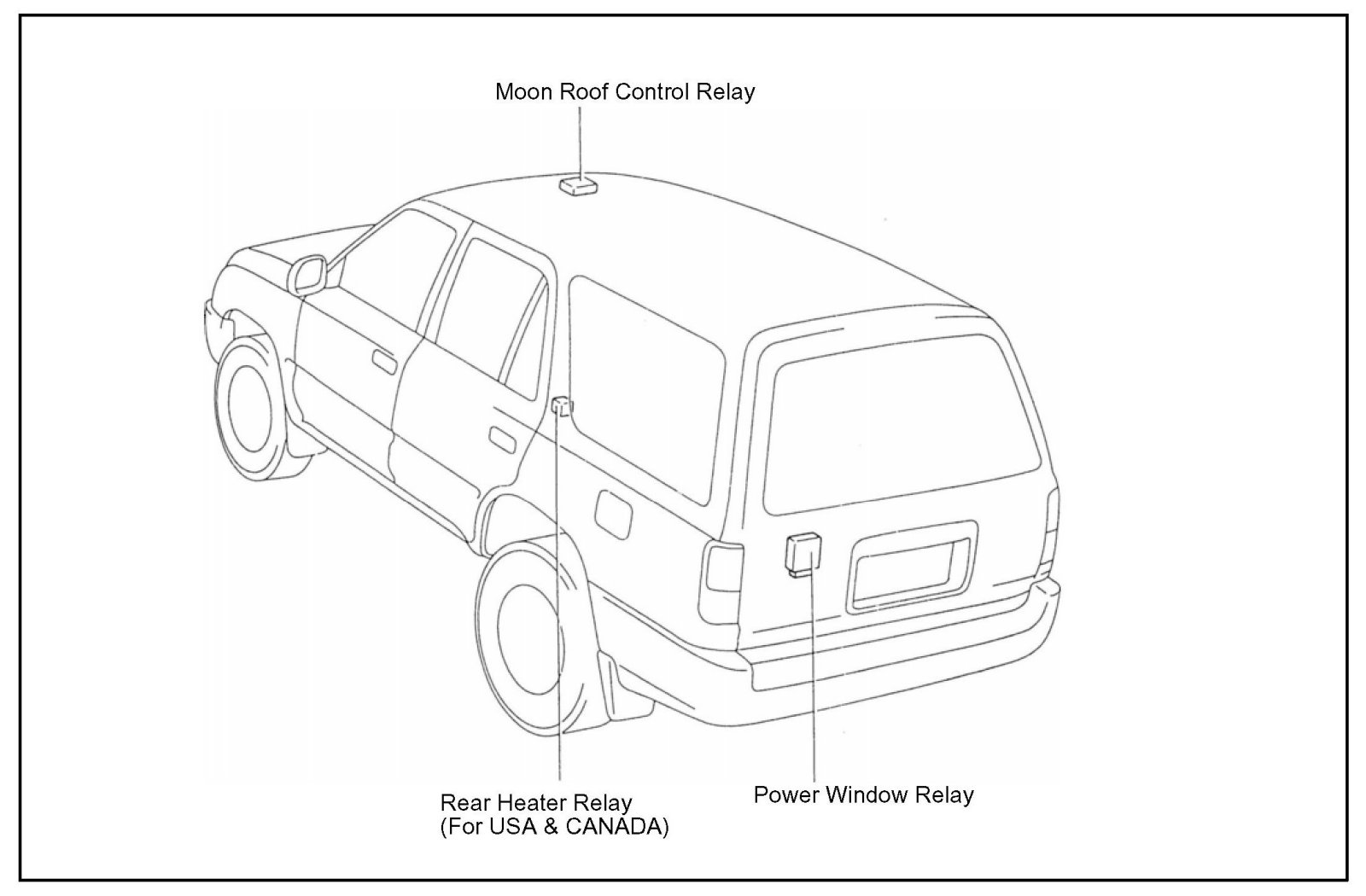 Moon Roof Control Relay

Rear Heater Relay
(For USA & CANADA)

Power Window Relay