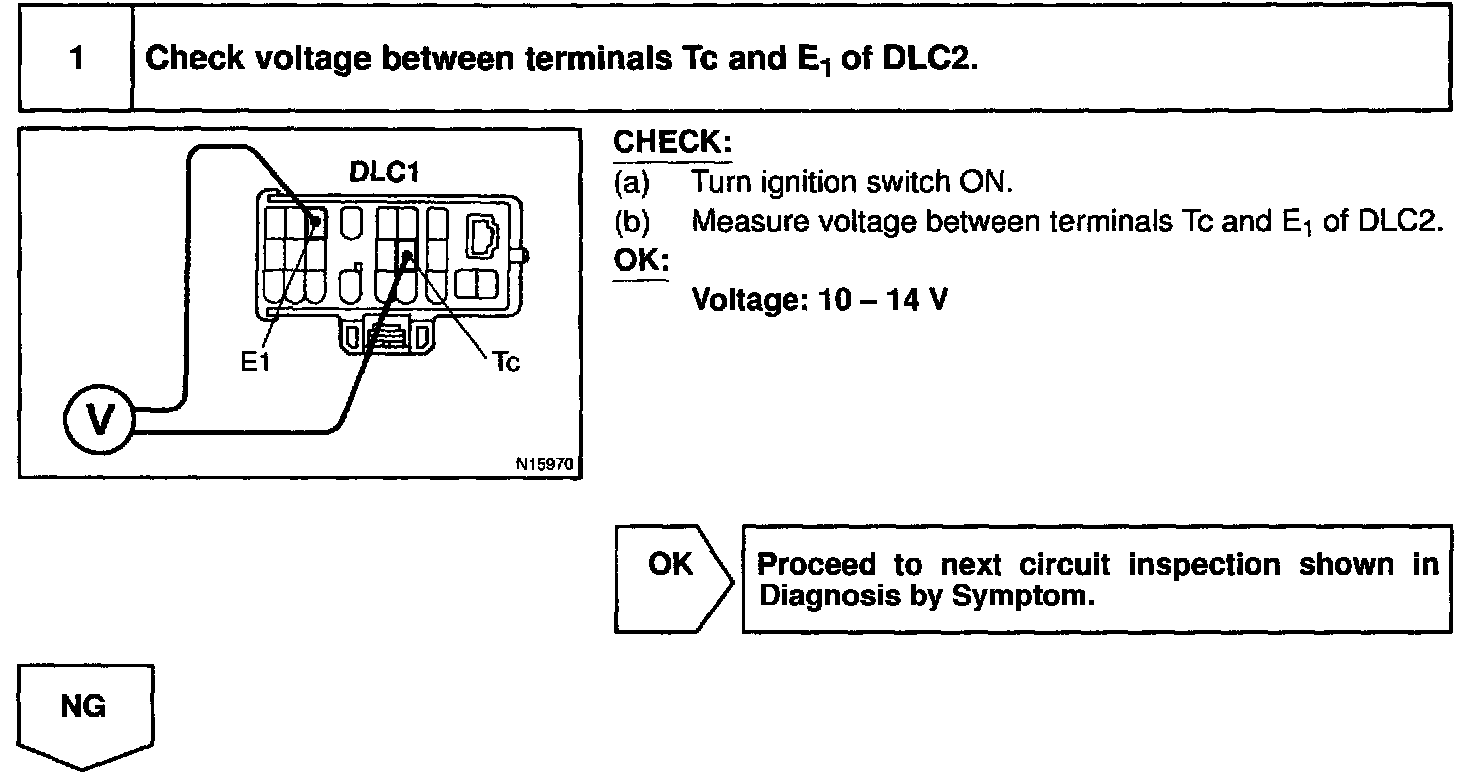 1 Check voltage between terminals Tc and $E_1$ of DLC2.

DLC1

E1

Tc

V

N15970

CHECK:
(a) Turn ignition switch ON.
(b) Measure voltage between terminals Tc and $E_1$ of DLC2.
OK:
Voltage: 10 – 14 V

OK

Proceed to next circuit inspection shown in Diagnosis by Symptom.

NG