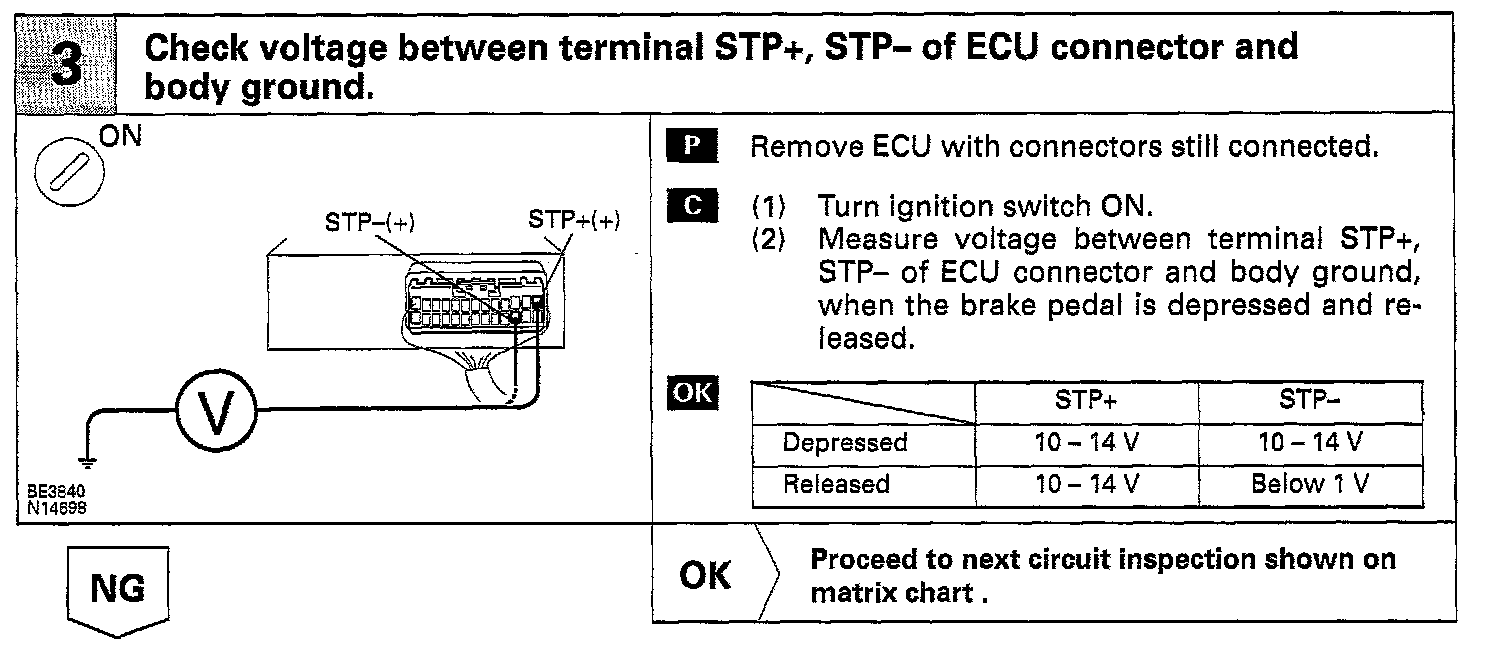 3 Check voltage between terminal STP+, STP– of ECU connector and body ground.

ON

STP–(+) STP+(+)

V

BE3840
N14698

P Remove ECU with connectors still connected.

C (1) Turn ignition switch ON.
(2) Measure voltage between terminal STP+, STP– of ECU connector and body ground, when the brake pedal is depressed and released.

OK

| | STP+ | STP– |
|---|---|---|
| Depressed | 10 – 14 V | 10 – 14 V |
| Released | 10 – 14 V | Below 1 V |

NG

OK Proceed to next circuit inspection shown on matrix chart .