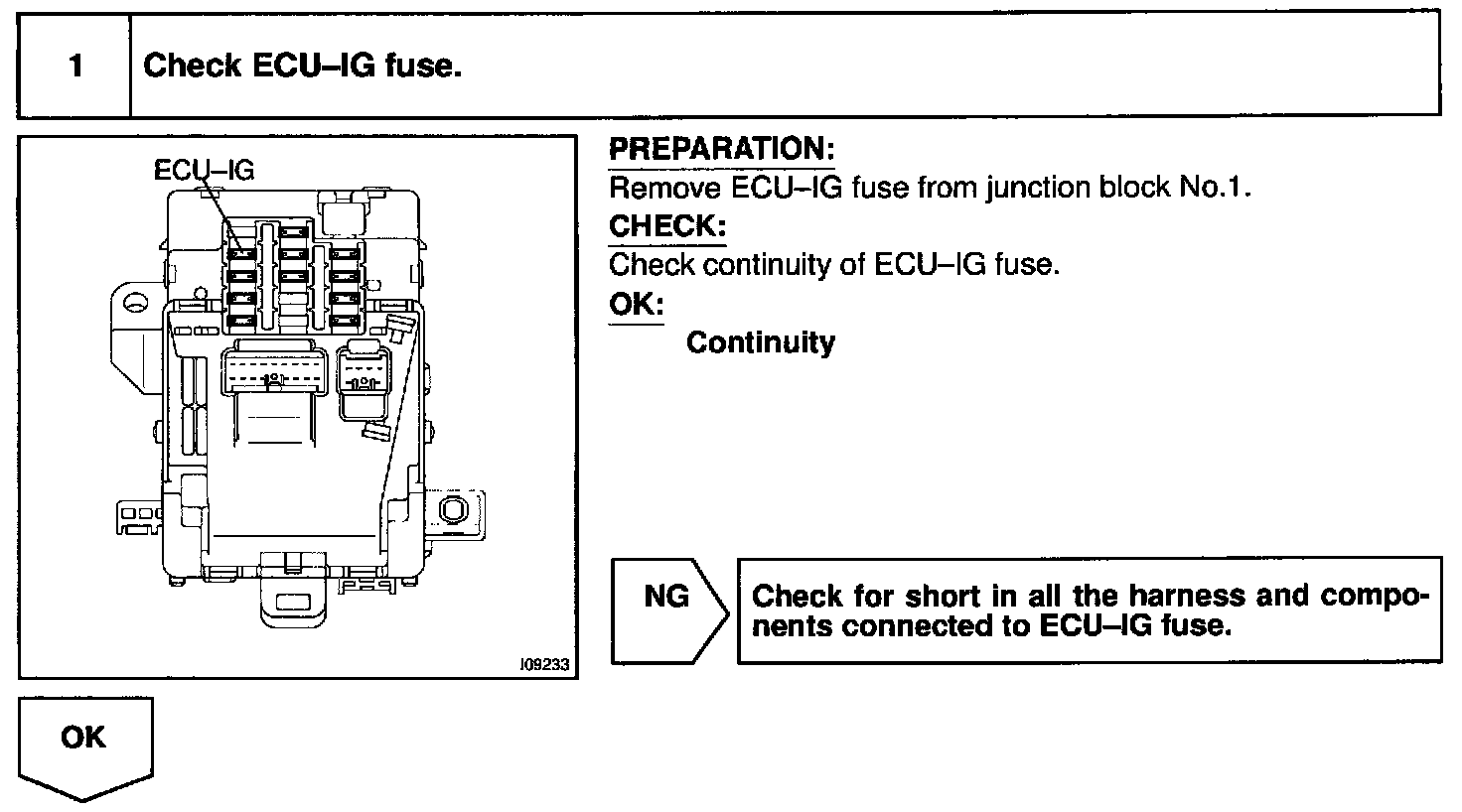 1 Check ECU–IG fuse.

ECU–IG

I09233

PREPARATION:
Remove ECU–IG fuse from junction block No.1.
CHECK:
Check continuity of ECU–IG fuse.
OK:
Continuity

NG

Check for short in all the harness and components connected to ECU–IG fuse.

OK