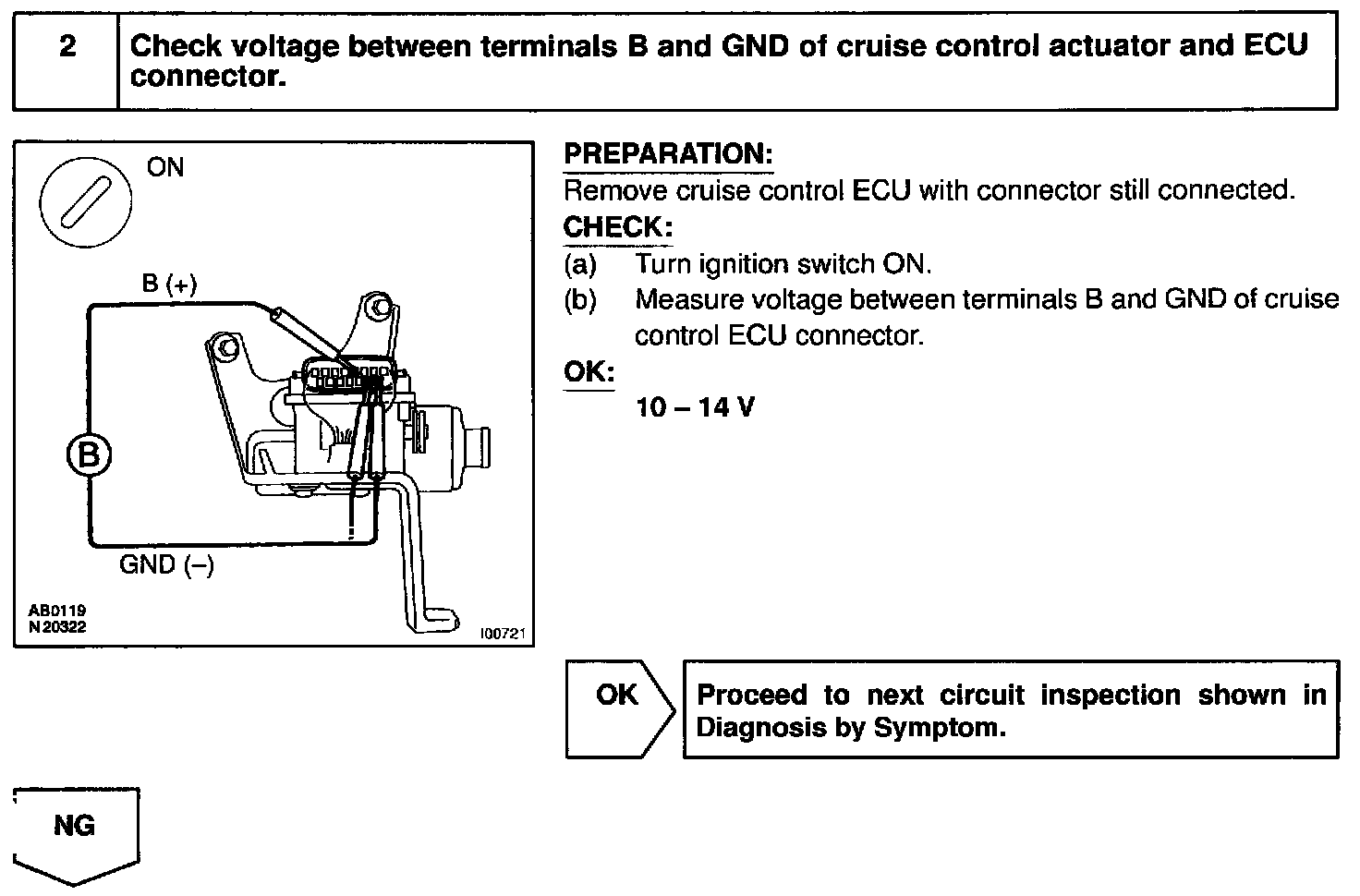 2 Check voltage between terminals B and GND of cruise control actuator and ECU connector.

ON

B (+)

B

GND (–)

AB0119
N20322

I00721

PREPARATION:
Remove cruise control ECU with connector still connected.

CHECK:
(a) Turn ignition switch ON.
(b) Measure voltage between terminals B and GND of cruise control ECU connector.

OK:
10 – 14 V

OK

Proceed to next circuit inspection shown in Diagnosis by Symptom.

NG