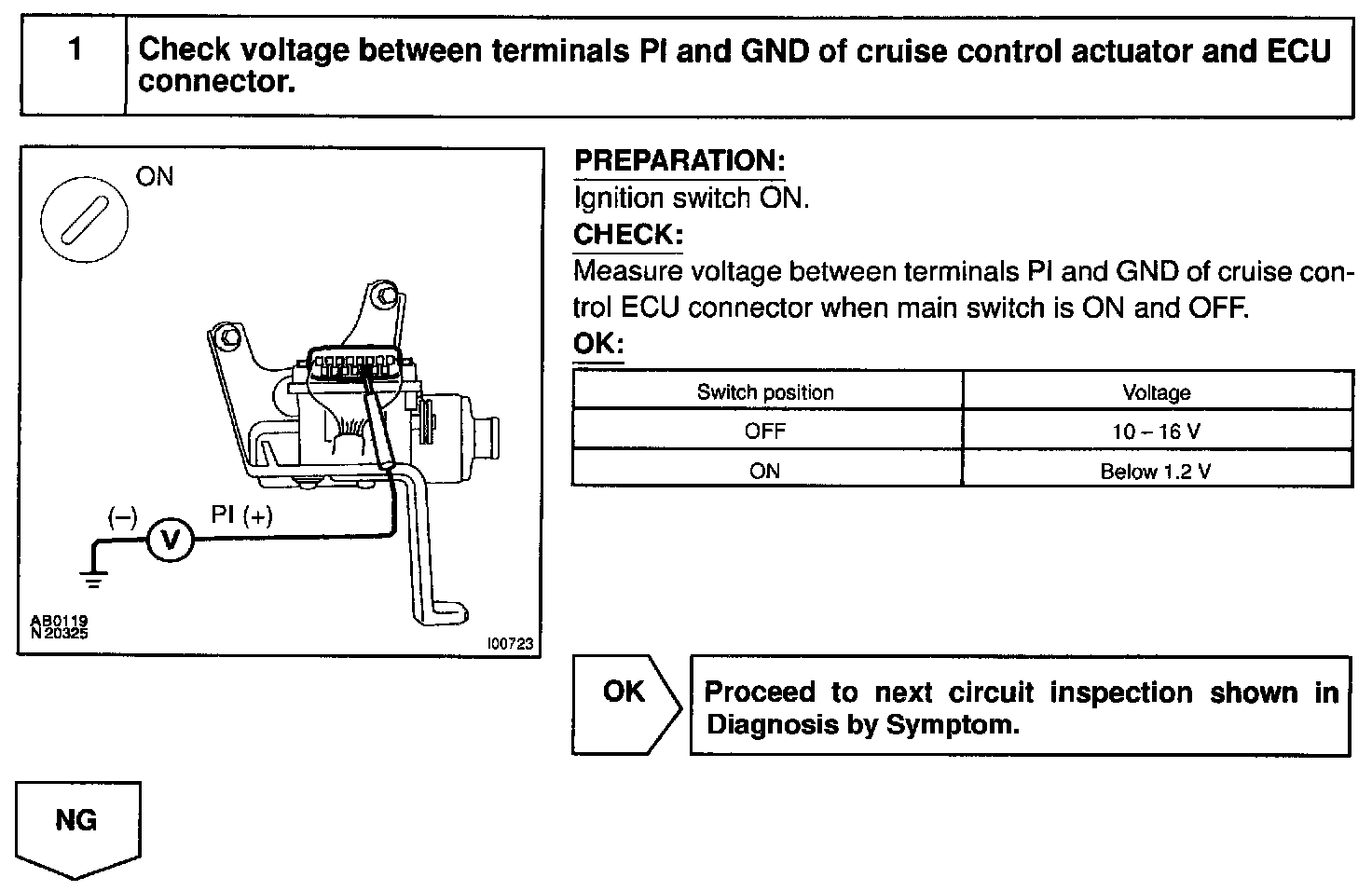 1 Check voltage between terminals PI and GND of cruise control actuator and ECU connector.

ON

(–) V PI (+)

AB0119
N20325

I00723

PREPARATION:
Ignition switch ON.
CHECK:
Measure voltage between terminals PI and GND of cruise control ECU connector when main switch is ON and OFF.
OK:

| Switch position | Voltage |
|---|---|
| OFF | 10 – 16 V |
| ON | Below 1.2 V |

OK

Proceed to next circuit inspection shown in Diagnosis by Symptom.

NG