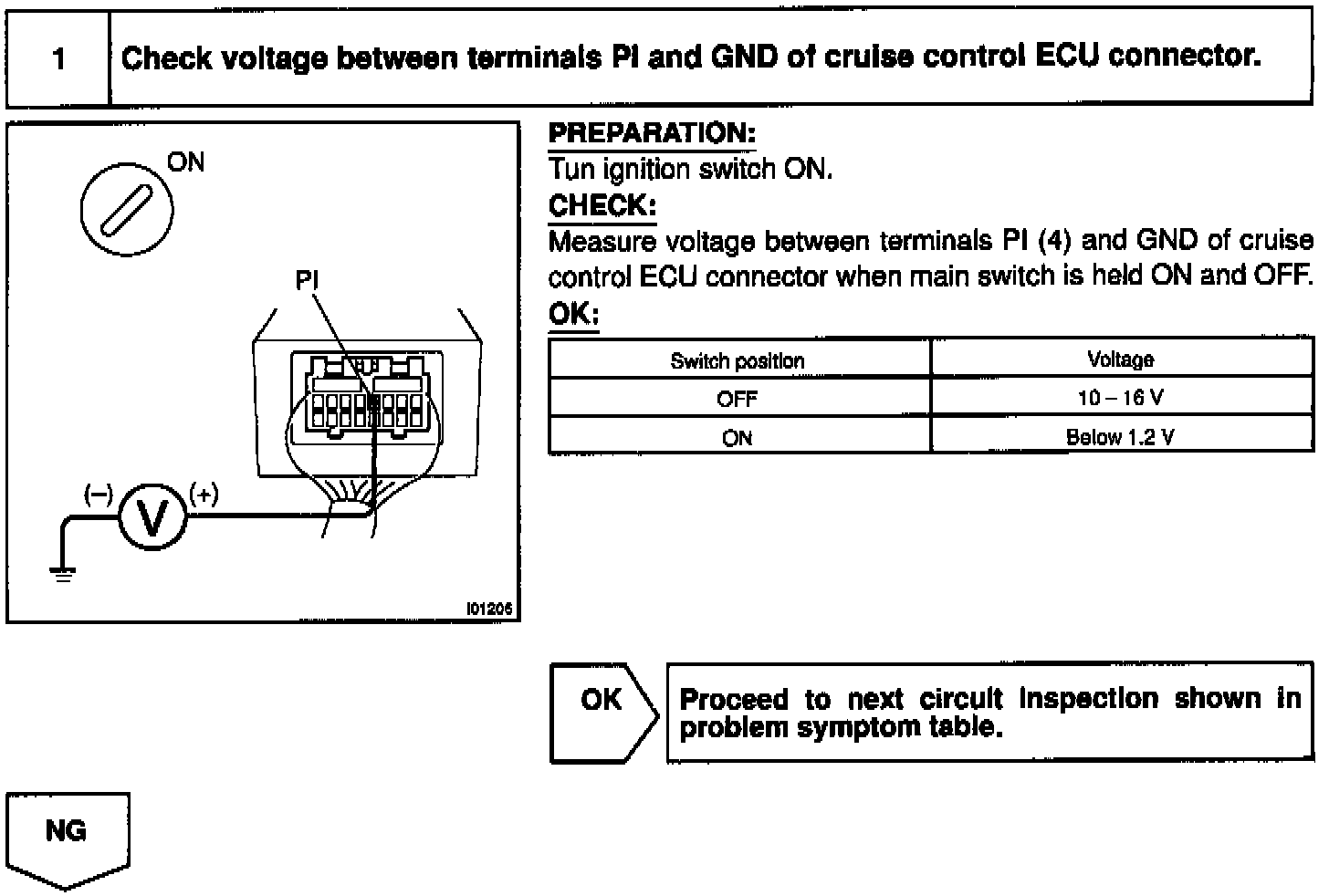 1 Check voltage between terminals PI and GND of cruise control ECU connector.

ON

PI

(–) V (+)

I01206

PREPARATION:
Tun ignition switch ON.
CHECK:
Measure voltage between terminals PI (4) and GND of cruise control ECU connector when main switch is held ON and OFF.
OK:

| Switch position | Voltage |
|---|---|
| OFF | 10 – 16 V |
| ON | Below 1.2 V |

OK

Proceed to next circuit inspection shown in problem symptom table.

NG