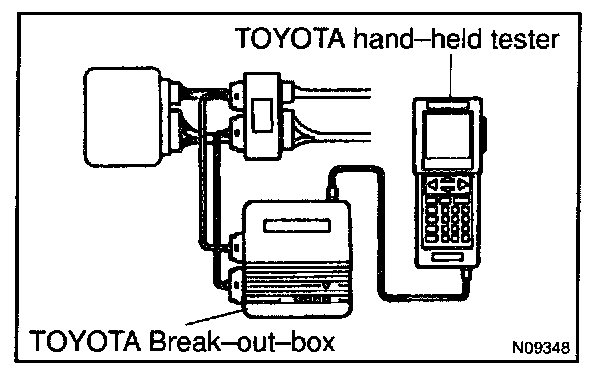 TOYOTA hand–held tester

TOYOTA Break–out–box

N09348