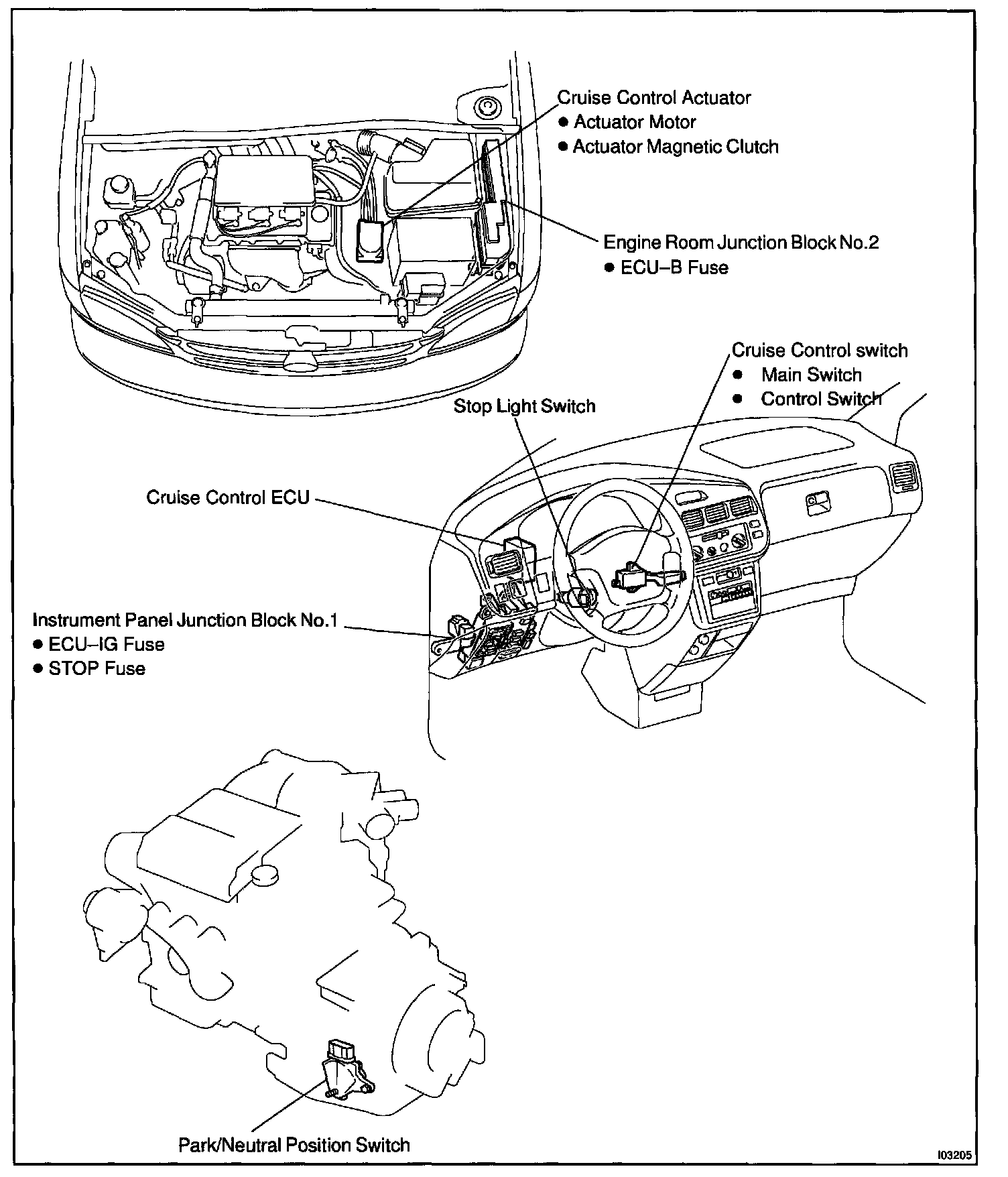 Cruise Control Actuator
● Actuator Motor
● Actuator Magnetic Clutch

Engine Room Junction Block No.2
● ECU–B Fuse

Cruise Control switch
● Main Switch
● Control Switch

Stop Light Switch

Cruise Control ECU

Instrument Panel Junction Block No.1
● ECU–IG Fuse
● STOP Fuse

Park/Neutral Position Switch

I03205