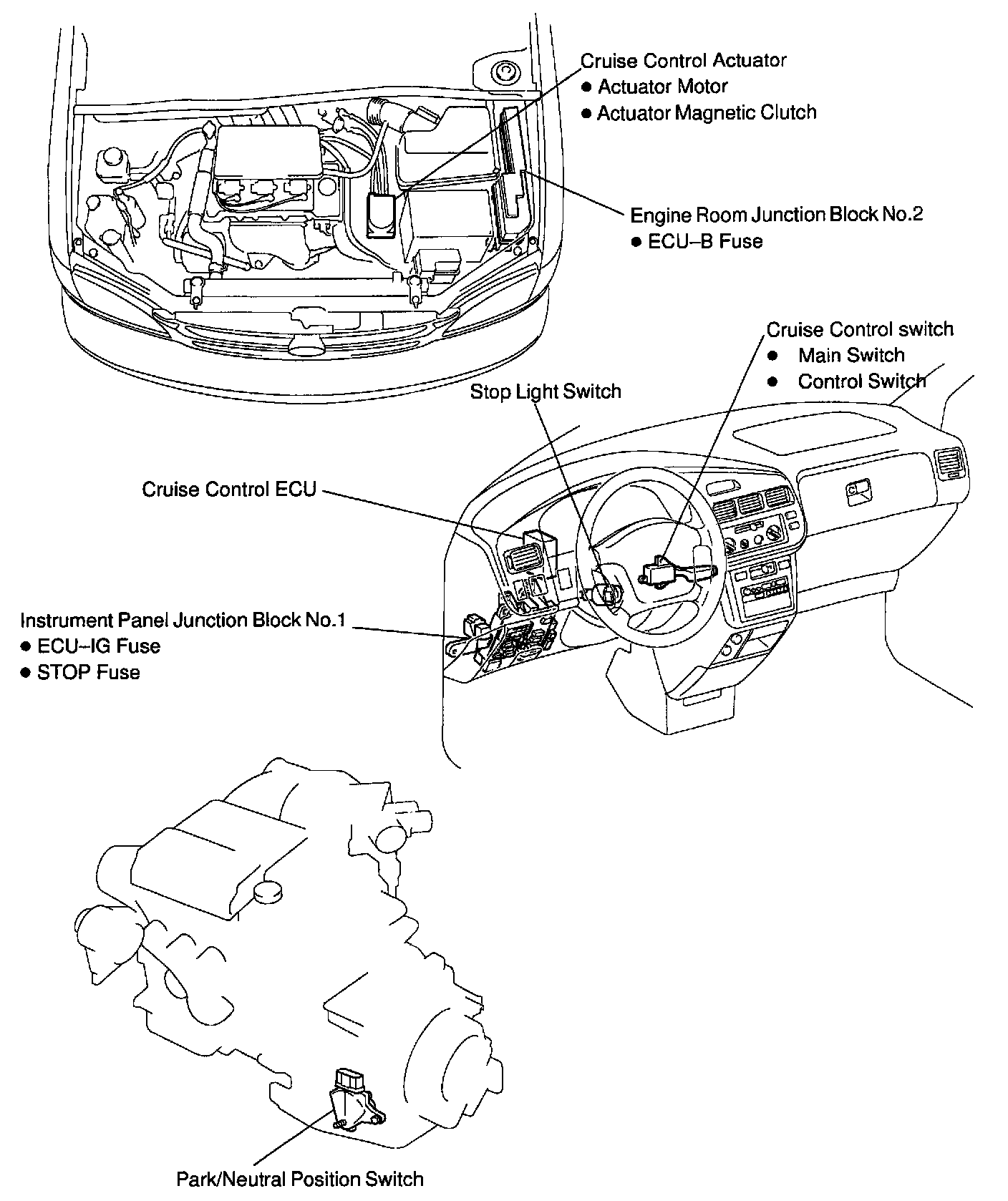 Cruise Control Actuator
● Actuator Motor
● Actuator Magnetic Clutch

Engine Room Junction Block No.2
● ECU–B Fuse

Cruise Control switch
● Main Switch
● Control Switch

Stop Light Switch

Cruise Control ECU

Instrument Panel Junction Block No.1
● ECU–IG Fuse
● STOP Fuse

Park/Neutral Position Switch