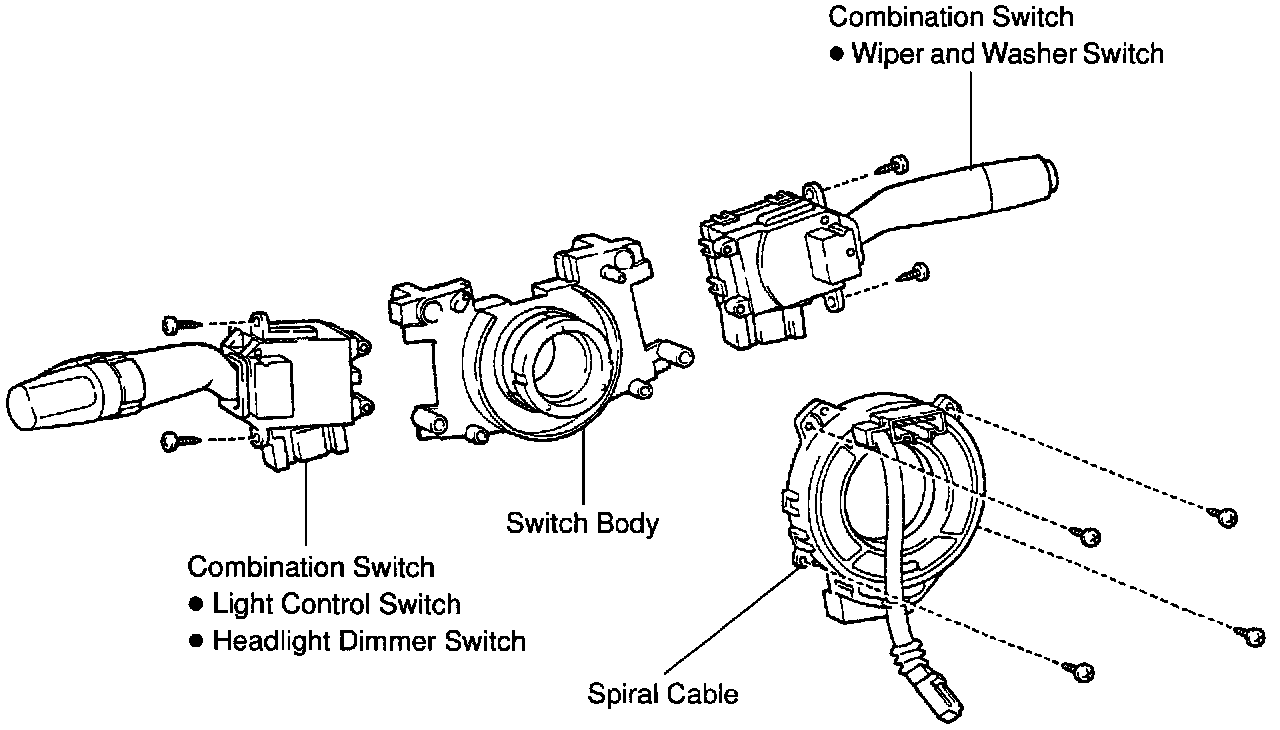 Combination Switch
● Wiper and Washer Switch

Switch Body

Combination Switch
● Light Control Switch
● Headlight Dimmer Switch

Spiral Cable