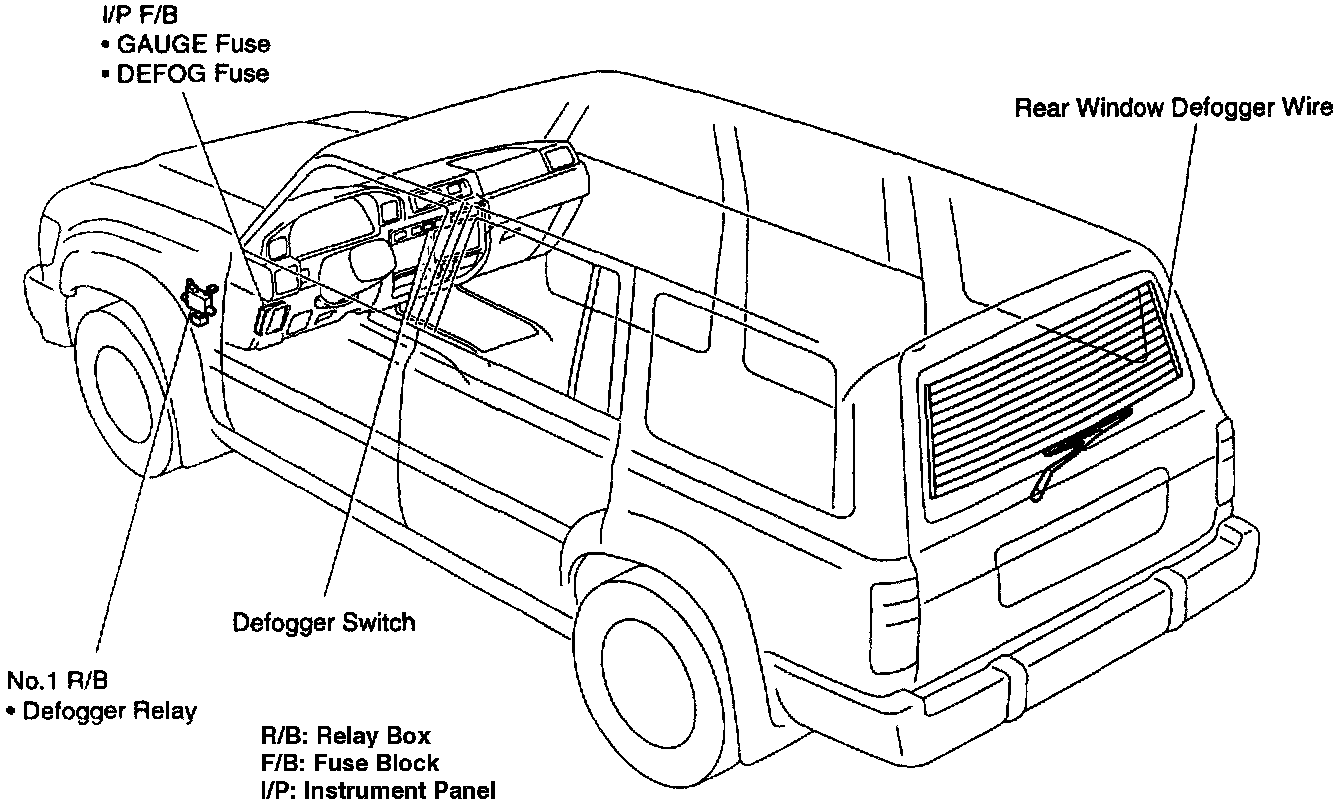 I/P F/B
• GAUGE Fuse
• DEFOG Fuse

Rear Window Defogger Wire

Defogger Switch

No.1 R/B
• Defogger Relay

R/B: Relay Box
F/B: Fuse Block
I/P: Instrument Panel