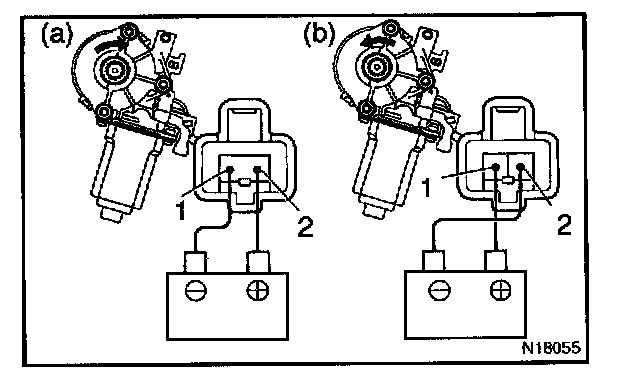 (a)

1

2

⊖ ⊕

(b)

1

2

⊖ ⊕

N18055