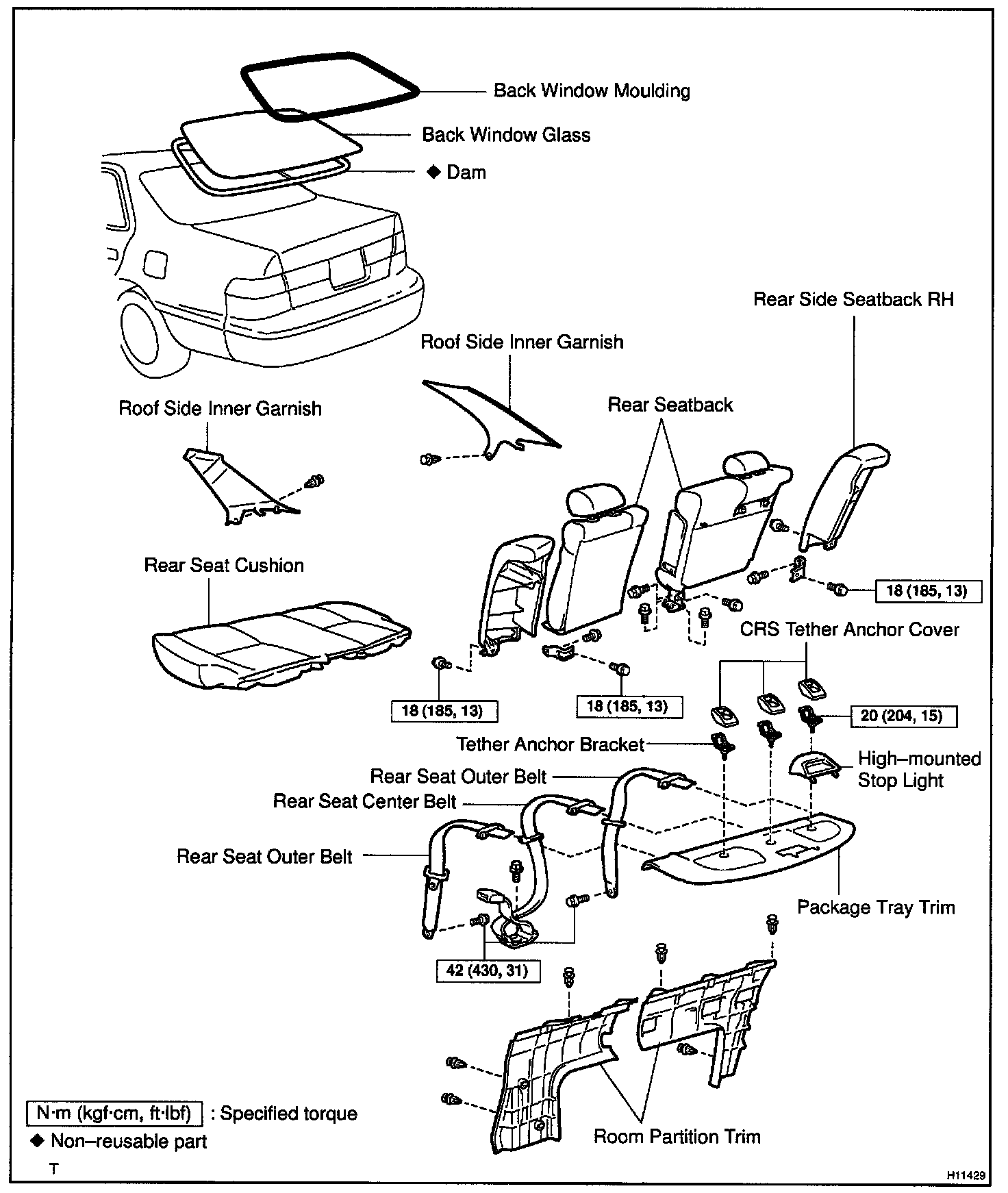 Back Window Moulding

Back Window Glass

◆ Dam

Rear Side Seatback RH

Roof Side Inner Garnish

Roof Side Inner Garnish

Rear Seatback

Rear Seat Cushion

18 (185, 13)

CRS Tether Anchor Cover

18 (185, 13)

18 (185, 13)

20 (204, 15)

Tether Anchor Bracket

High–mounted Stop Light

Rear Seat Outer Belt

Rear Seat Center Belt

Rear Seat Outer Belt

Package Tray Trim

42 (430, 31)

Room Partition Trim

N·m (kgf·cm, ft·lbf) : Specified torque

◆ Non–reusable part

T

H11429