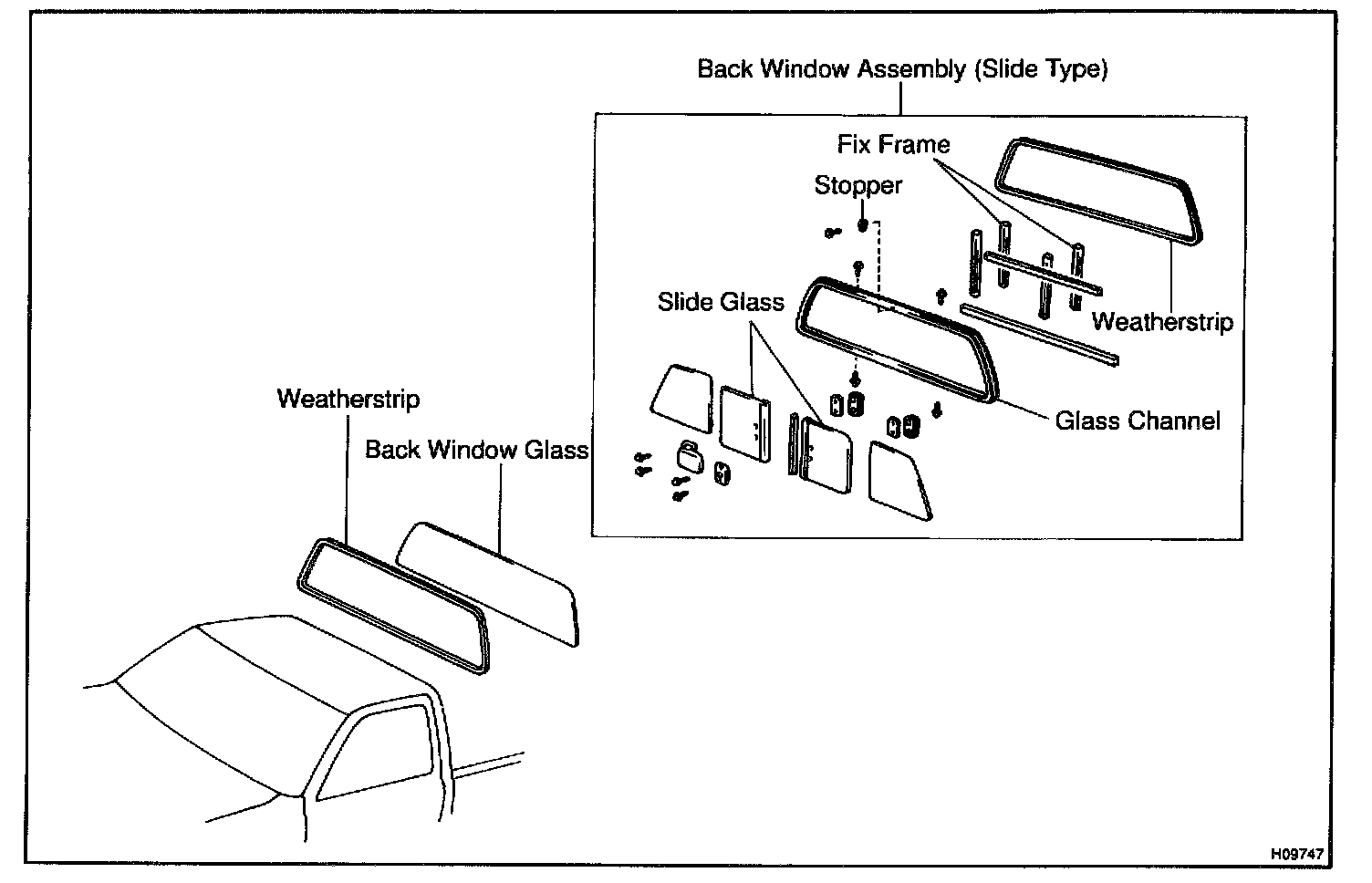 Back Window Assembly (Slide Type)

Fix Frame

Stopper

Slide Glass

Weatherstrip

Glass Channel

Weatherstrip

Back Window Glass

H09747