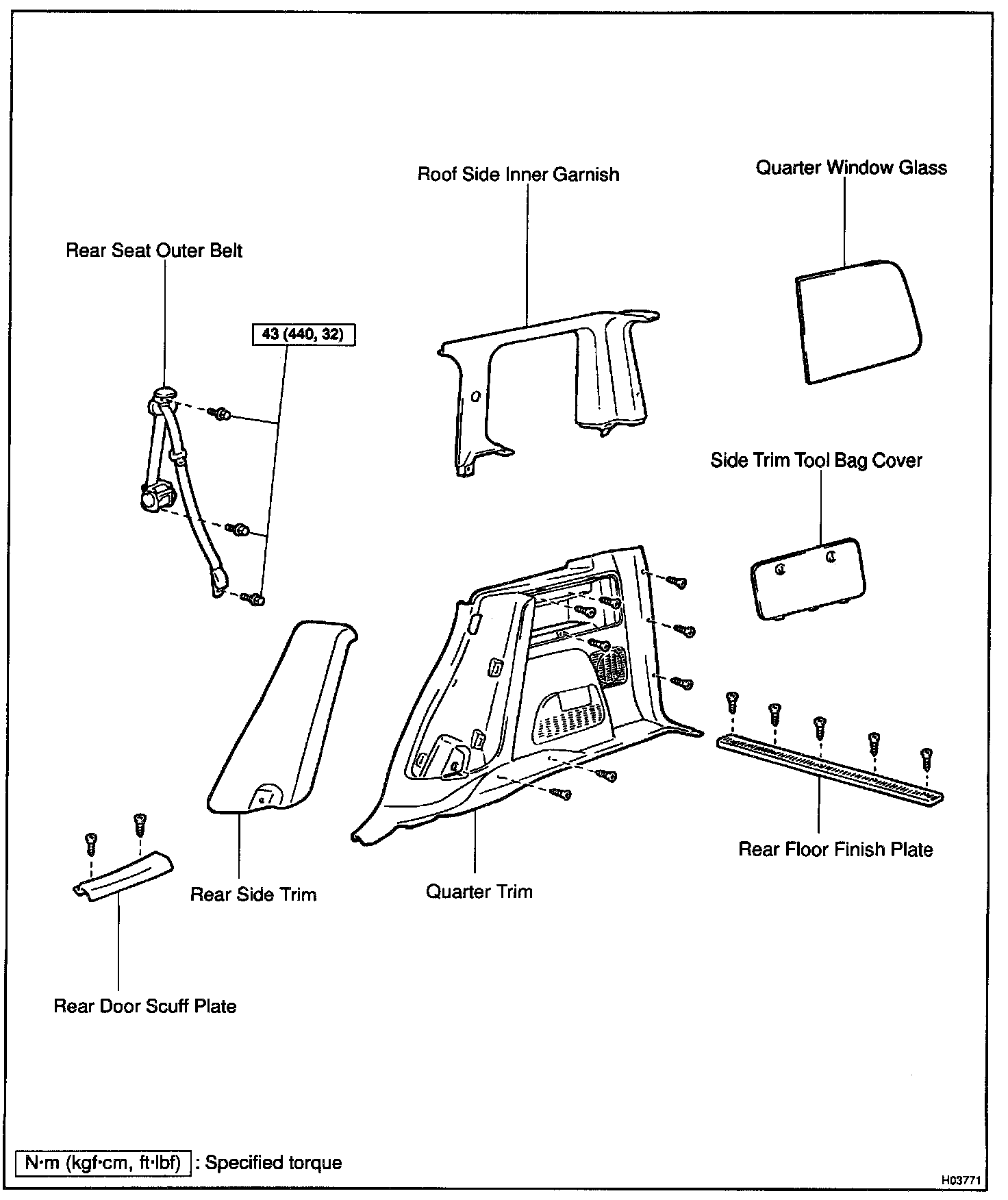 Roof Side Inner Garnish

Quarter Window Glass

Rear Seat Outer Belt

43 (440, 32)

Side Trim Tool Bag Cover

Rear Floor Finish Plate

Rear Side Trim

Quarter Trim

Rear Door Scuff Plate

N·m (kgf·cm, ft·lbf) : Specified torque

H03771