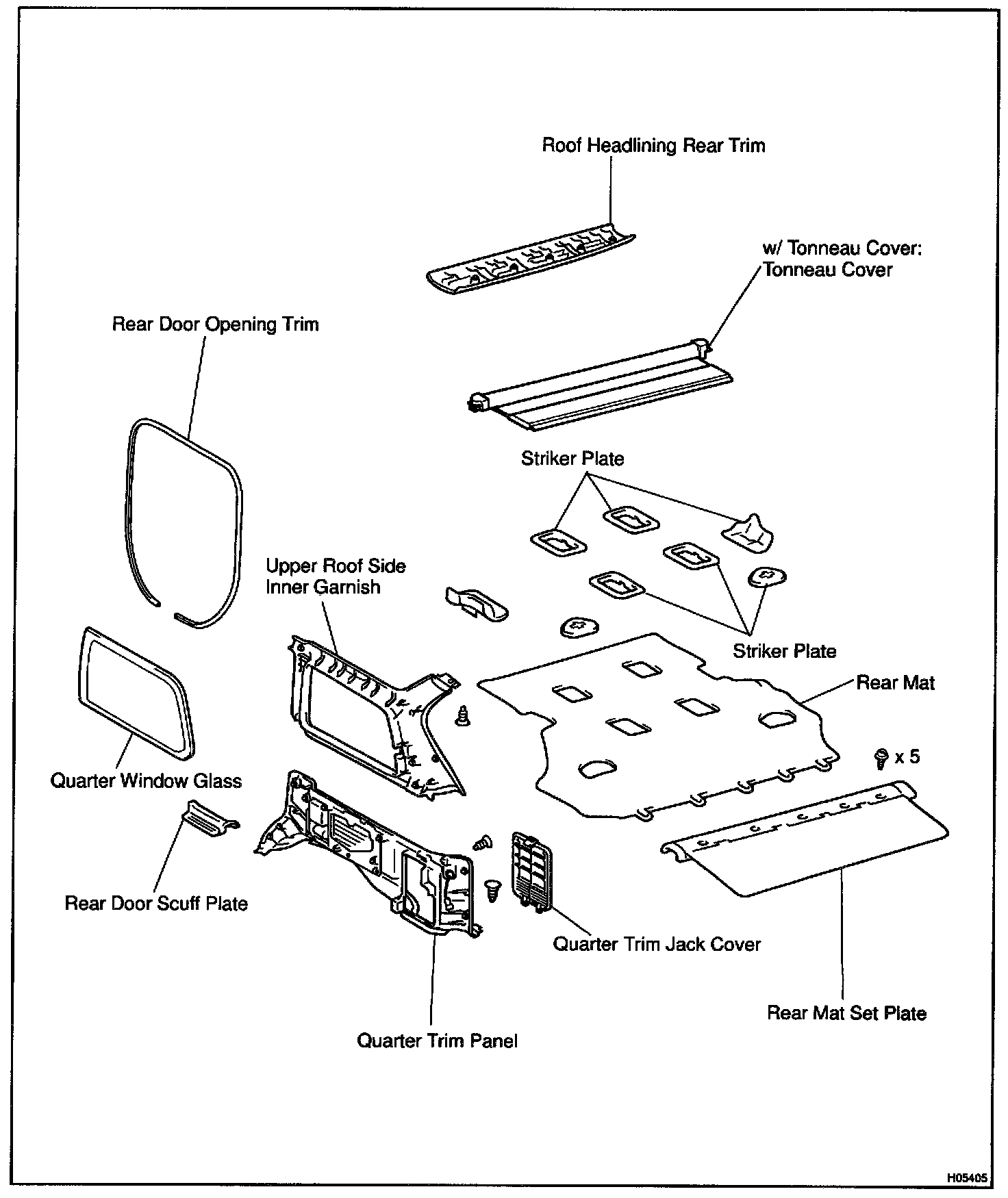 Roof Headlining Rear Trim

w/ Tonneau Cover:
Tonneau Cover

Rear Door Opening Trim

Striker Plate

Upper Roof Side
Inner Garnish

Striker Plate

Rear Mat

x 5

Quarter Window Glass

Rear Door Scuff Plate

Quarter Trim Jack Cover

Rear Mat Set Plate

Quarter Trim Panel

H05405